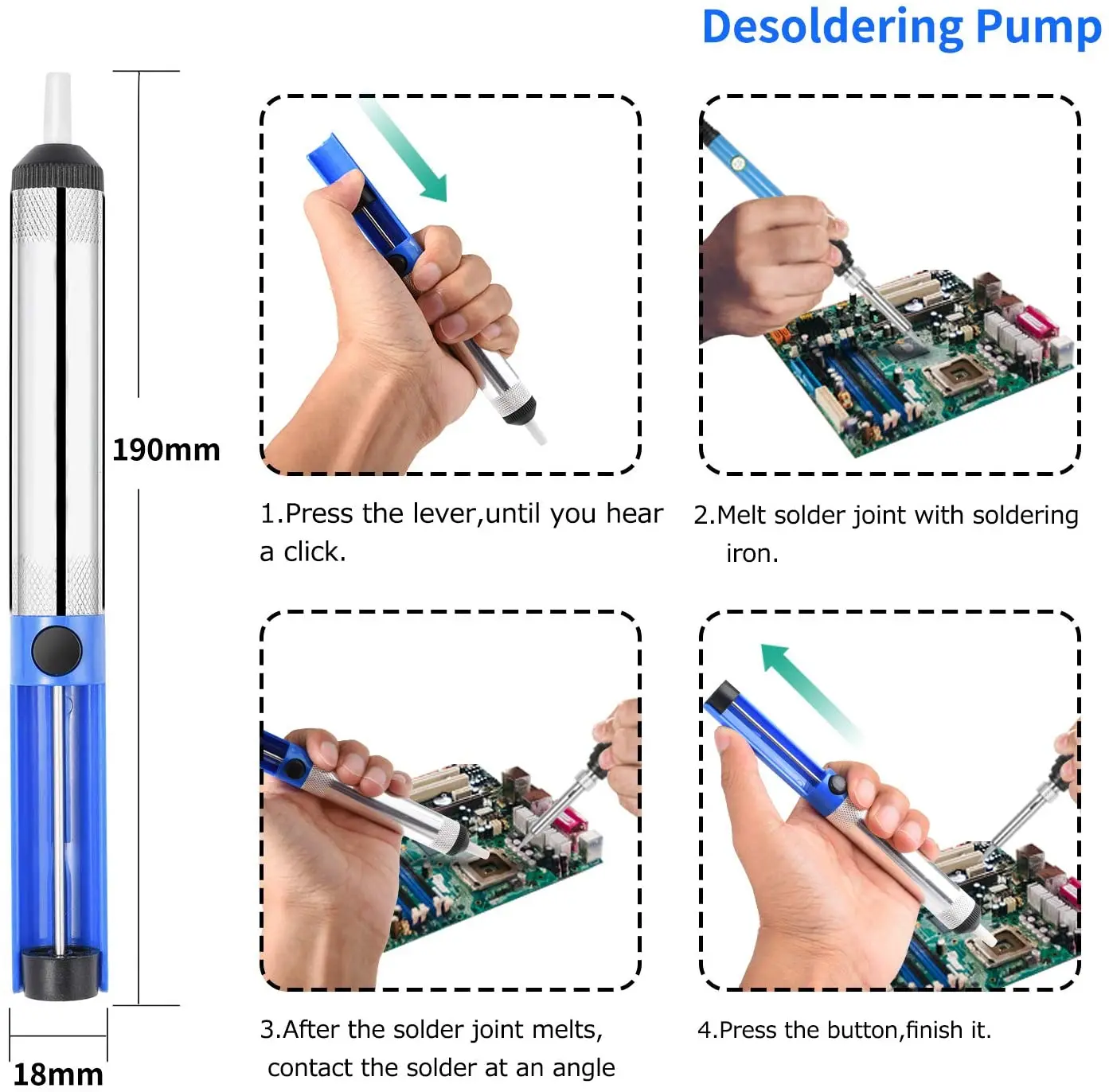 Desoldering Pump

190mm

18mm

1.Press the lever,until you hear a click.

2.Melt solder joint with soldering iron.

3.After the solder joint melts, contact the solder at an angle

4.Press the button,finish it.