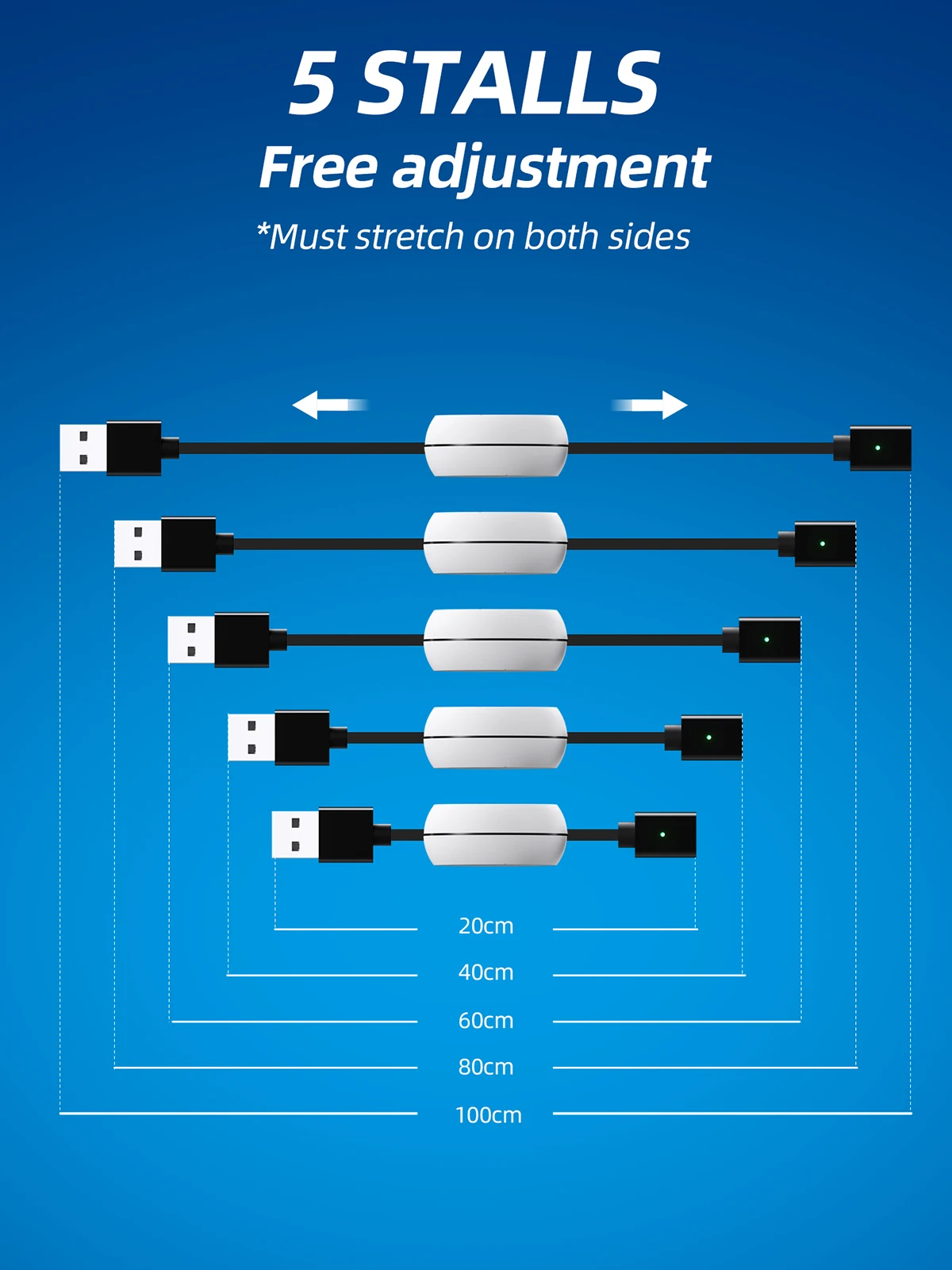 5 STALLS
Free adjustment
*Must stretch on both sides

20cm
40cm
60cm
80cm
100cm