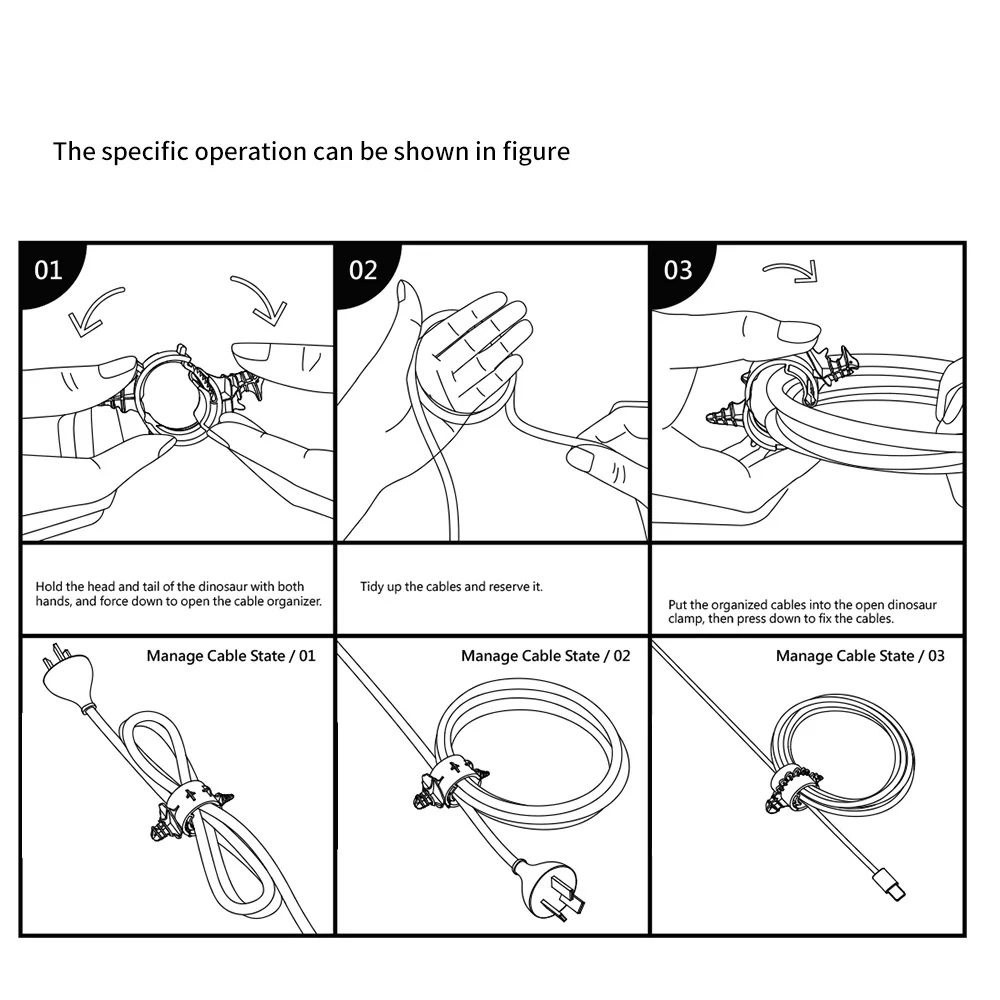 The specific operation can be shown in figure

01

02

03

Hold the head and tail of the dinosaur with both hands, and force down to open the cable organizer.

Tidy up the cables and reserve it.

Put the organized cables into the open dinosaur clamp, then press down to fix the cables.

Manage Cable State / 01

Manage Cable State / 02

Manage Cable State / 03