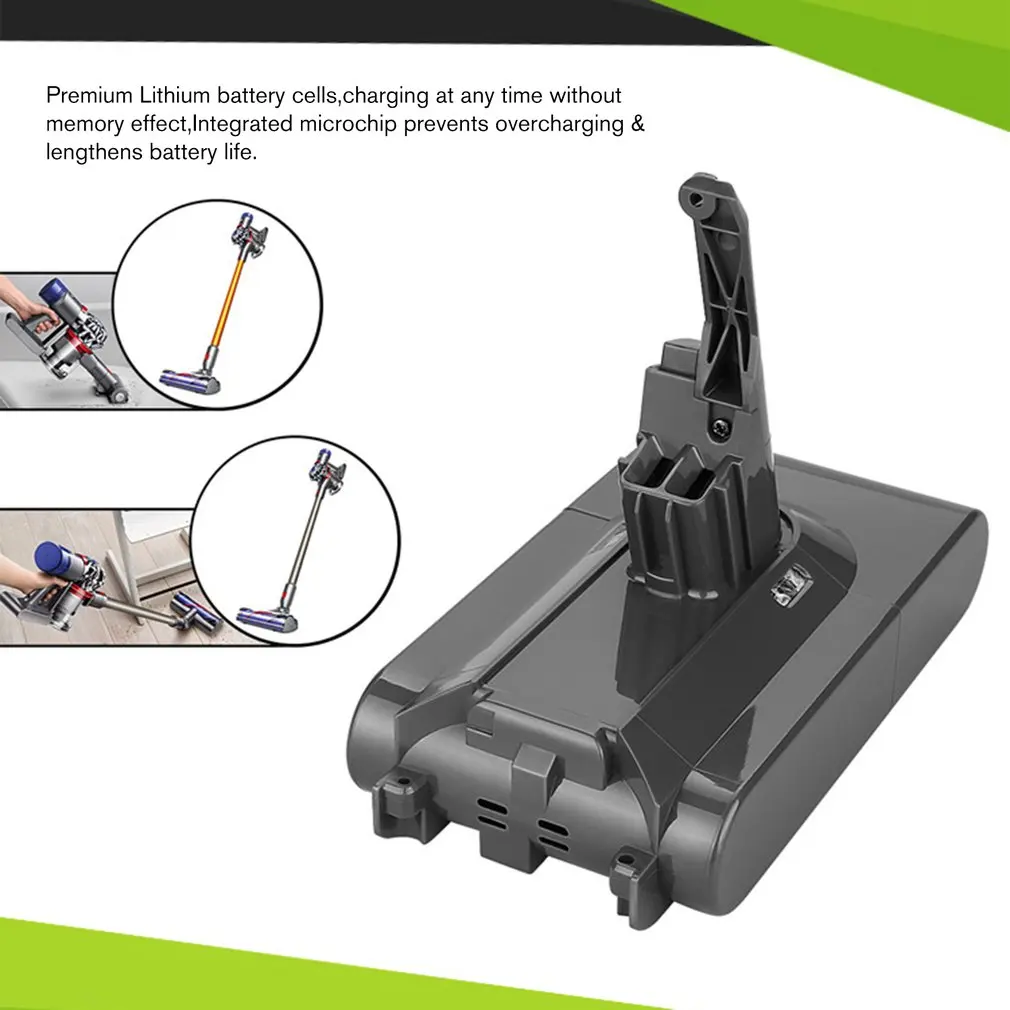 Premium Lithium battery cells,charging at any time without memory effect,Integrated microchip prevents overcharging & lengthens battery life.