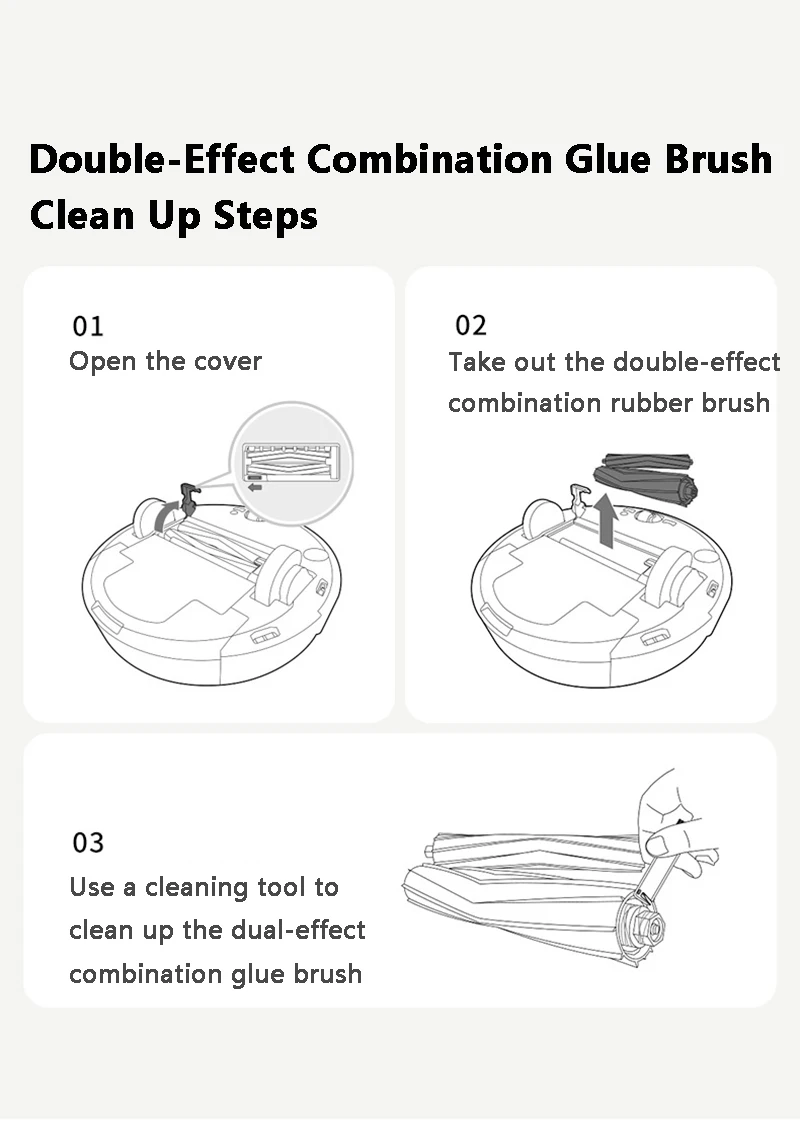 Double-Effect Combination Glue Brush Clean Up Steps

01
Open the cover

02
Take out the double-effect combination rubber brush

03
Use a cleaning tool to clean up the dual-effect combination glue brush