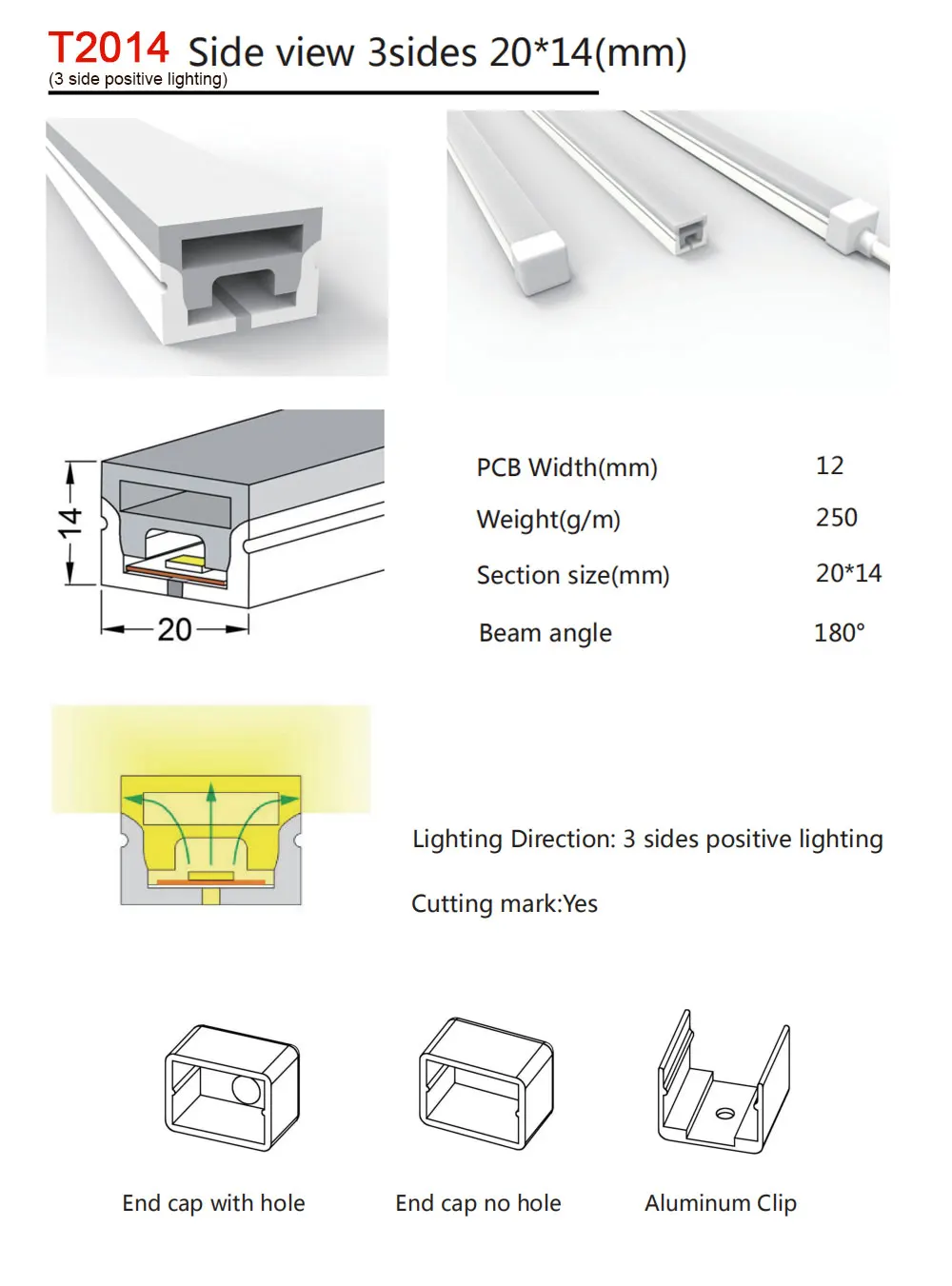 T2014 Side view 3sides 20*14(mm)
(3 side positive lighting)

14

20

| PCB Width(mm) | 12 |
|---|---|
| Weight(g/m) | 250 |
| Section size(mm) | 20*14 |
| Beam angle | 180° |

Lighting Direction: 3 sides positive lighting

Cutting mark:Yes

End cap with hole

End cap no hole

Aluminum Clip