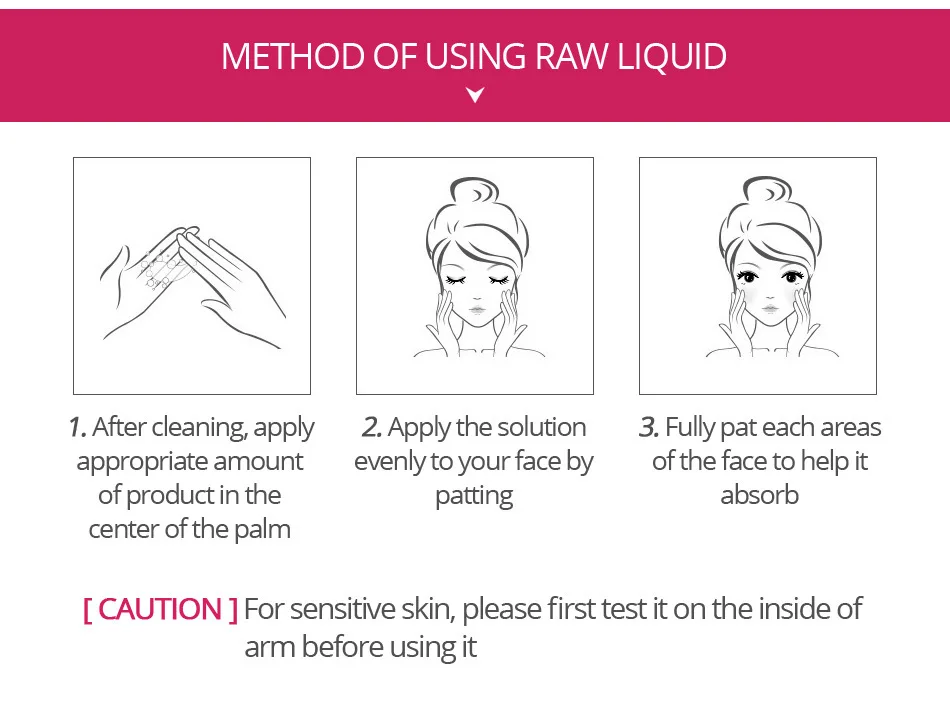 METHOD OF USING RAW LIQUID

1. After cleaning, apply appropriate amount of product in the center of the palm

2. Apply the solution evenly to your face by patting

3. Fully pat each areas of the face to help it absorb

[ CAUTION ] For sensitive skin, please first test it on the inside of arm before using it