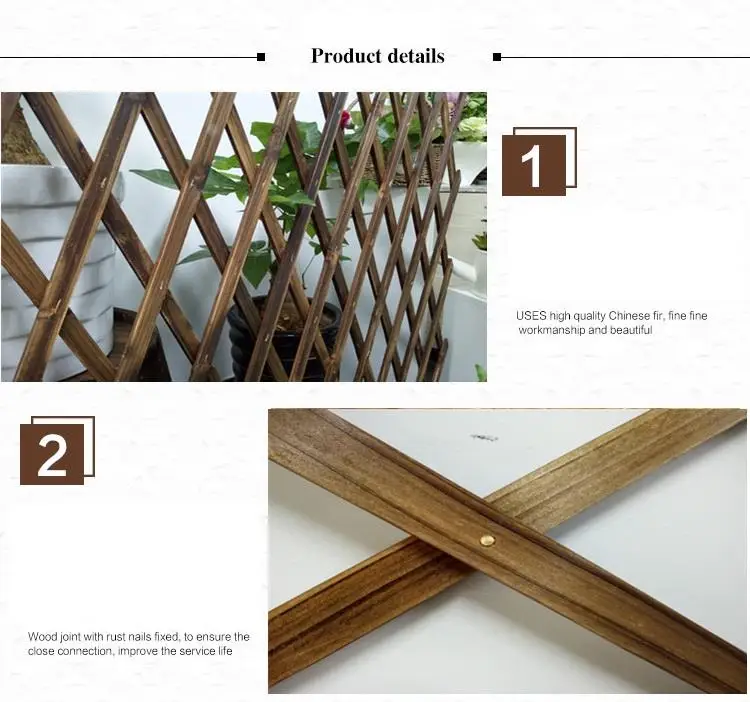 Product details

1

USES high quality Chinese fir, fine fine workmanship and beautiful

2

Wood joint with rust nails fixed, to ensure the close connection, improve the service life