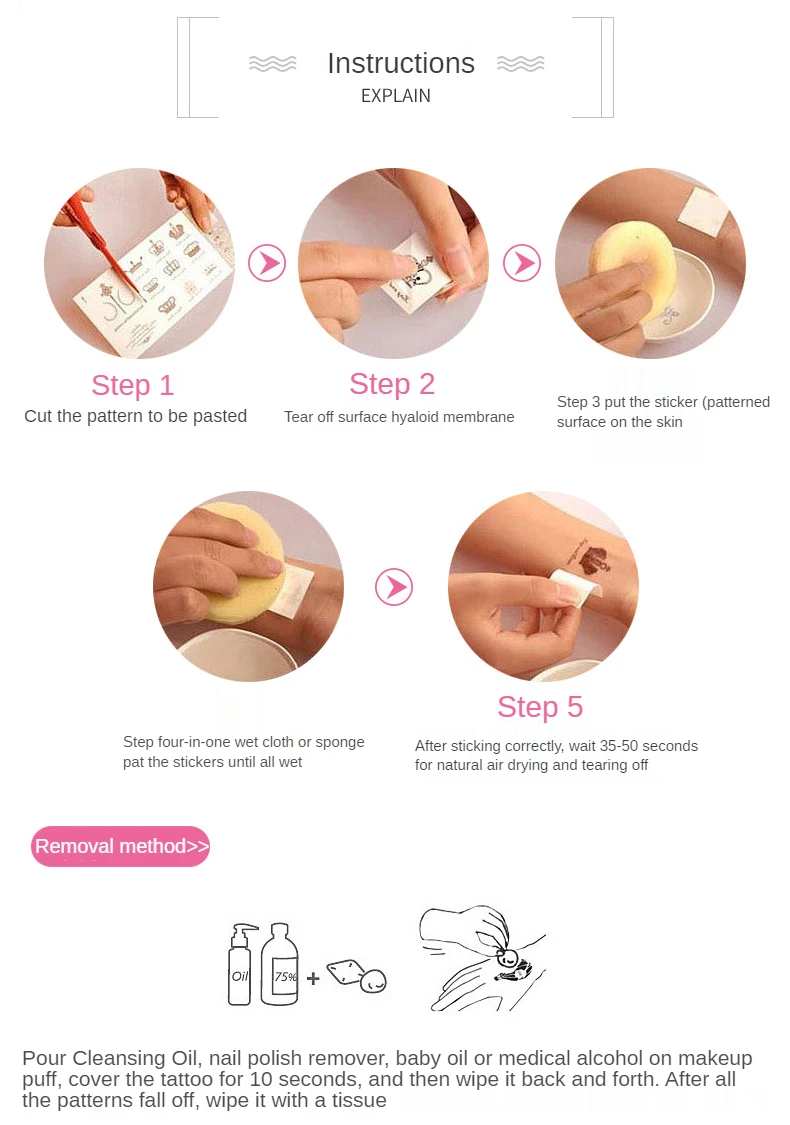 Instructions
EXPLAIN

Step 1
Cut the pattern to be pasted

Step 2
Tear off surface hyaloid membrane

Step 3 put the sticker (patterned surface on the skin

Step four-in-one wet cloth or sponge pat the stickers until all wet

Step 5
After sticking correctly, wait 35-50 seconds for natural air drying and tearing off

Removal method>>

Oil 75% +

Pour Cleansing Oil, nail polish remover, baby oil or medical alcohol on makeup puff, cover the tattoo for 10 seconds, and then wipe it back and forth. After all the patterns fall off, wipe it with a tissue