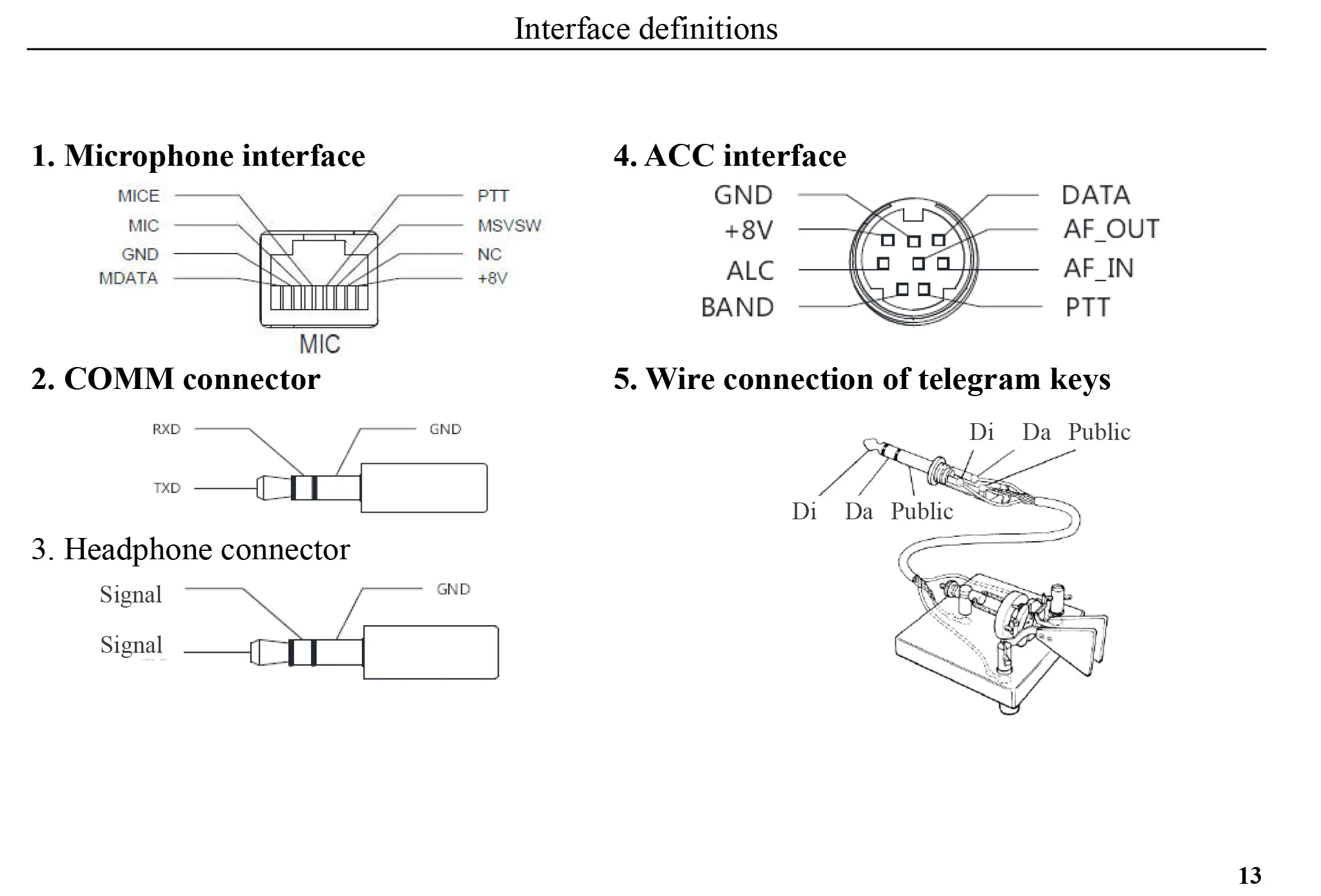 Interface definitions

1. Microphone interface

MICE
MIC
GND
MDATA
PTT
MSVSW
NC
+8V
MIC

2. COMM connector

RXD
TXD
GND

3. Headphone connector

Signal
Signal
GND

4. ACC interface

GND
+8V
ALC
BAND
DATA
AF_OUT
AF_IN
PTT

5. Wire connection of telegram keys

Di Da Public
Di Da Public

13