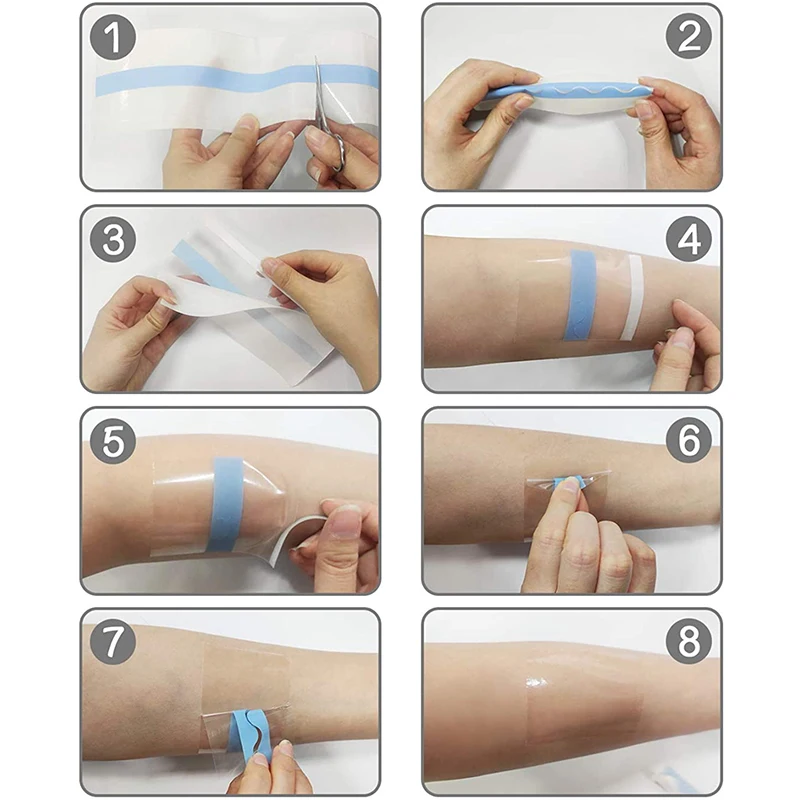 1
2
3
4
5
6
7
8