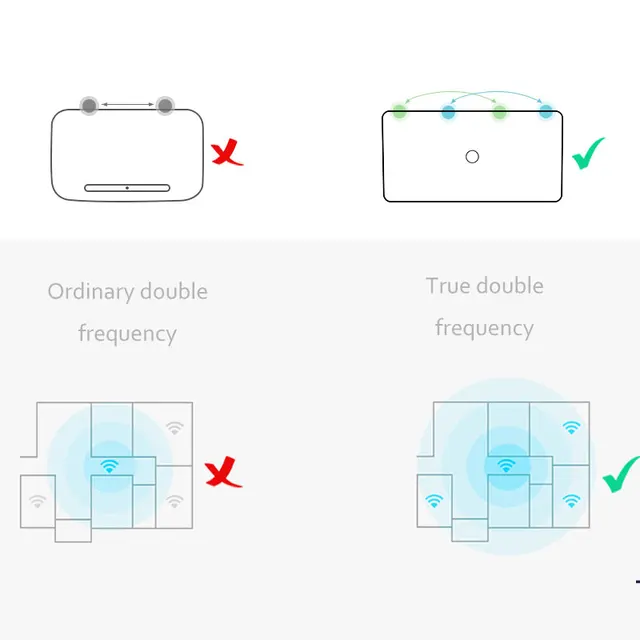 Ordinary double frequency

True double frequency