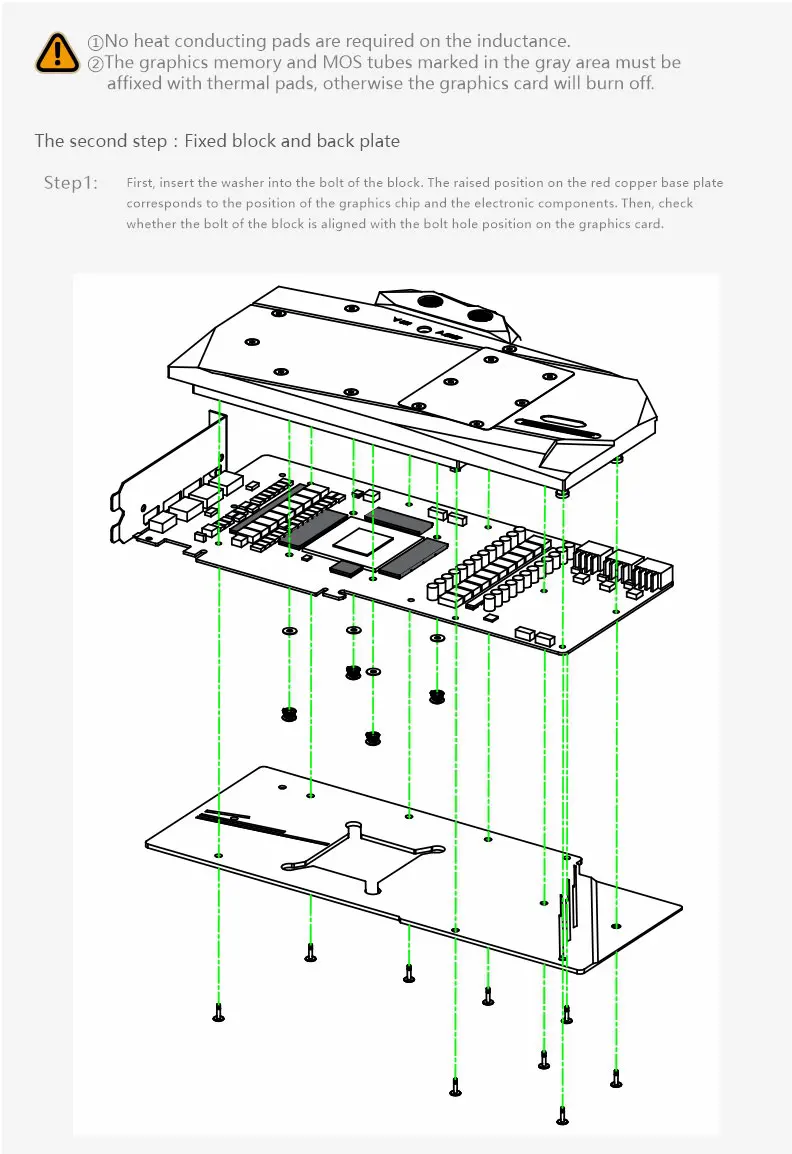 ①No heat conducting pads are required on the inductance.
②The graphics memory and MOS tubes marked in the gray area must be affixed with thermal pads, otherwise the graphics card will burn off.

The second step：Fixed block and back plate

Step1: First, insert the washer into the bolt of the block. The raised position on the red copper base plate corresponds to the position of the graphics chip and the electronic components. Then, check whether the bolt of the block is aligned with the bolt hole position on the graphics card.