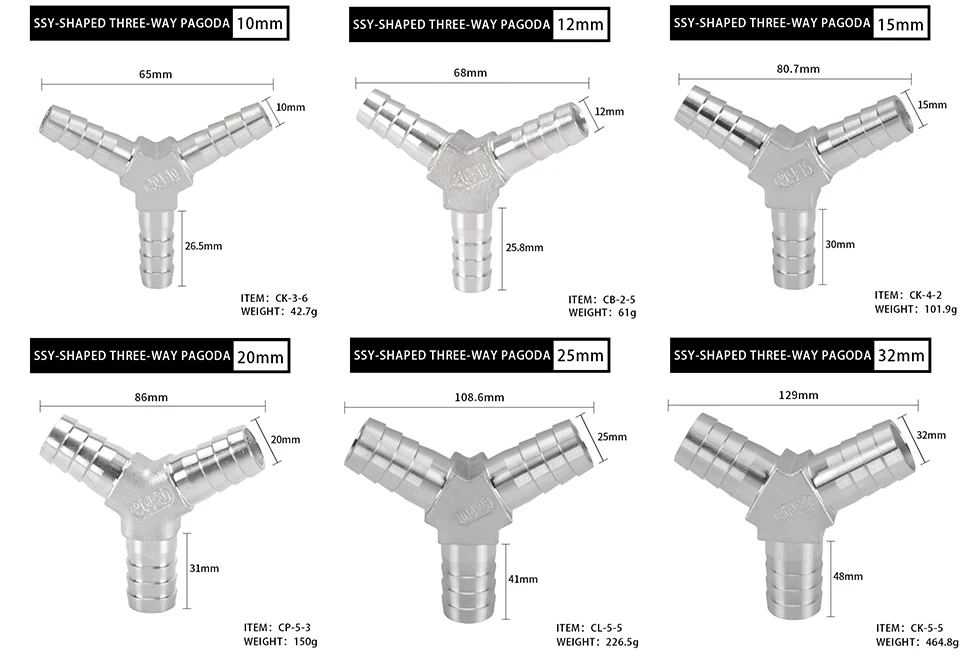 SSY-SHAPED THREE-WAY PAGODA 10mm
65mm
10mm
26.5mm
ITEM: CK-3-6
WEIGHT: 42.7g

SSY-SHAPED THREE-WAY PAGODA 12mm
68mm
12mm
25.8mm
ITEM: CB-2-5
WEIGHT: 61g

SSY-SHAPED THREE-WAY PAGODA 15mm
80.7mm
15mm
30mm
ITEM: CK-4-2
WEIGHT: 101.9g

SSY-SHAPED THREE-WAY PAGODA 20mm
86mm
20mm
31mm
ITEM: CP-5-3
WEIGHT: 150g

SSY-SHAPED THREE-WAY PAGODA 25mm
108.6mm
25mm
41mm
ITEM: CL-5-5
WEIGHT: 226.5g

SSY-SHAPED THREE-WAY PAGODA 32mm
129mm
32mm
48mm
ITEM: CK-5-5
WEIGHT: 464.8g