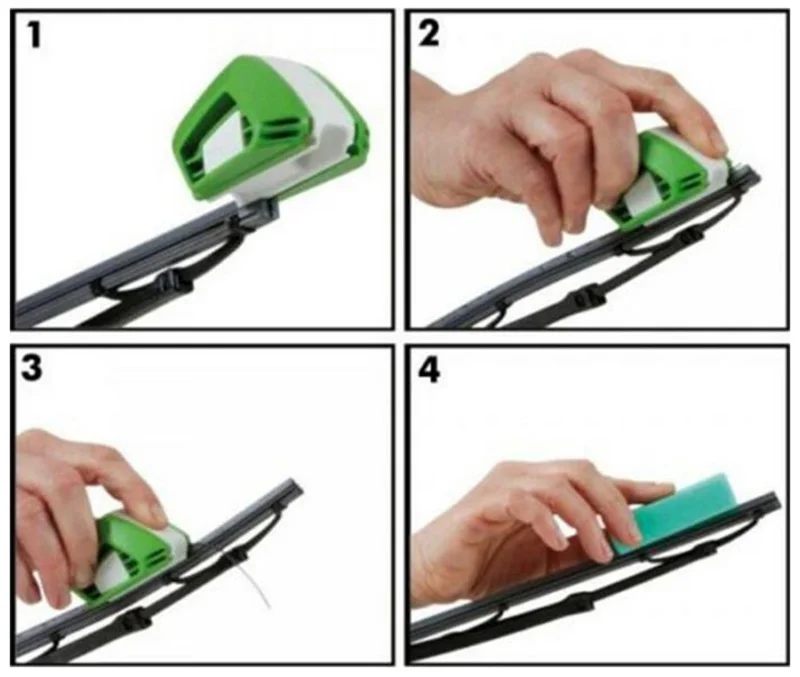 1

2

3

4