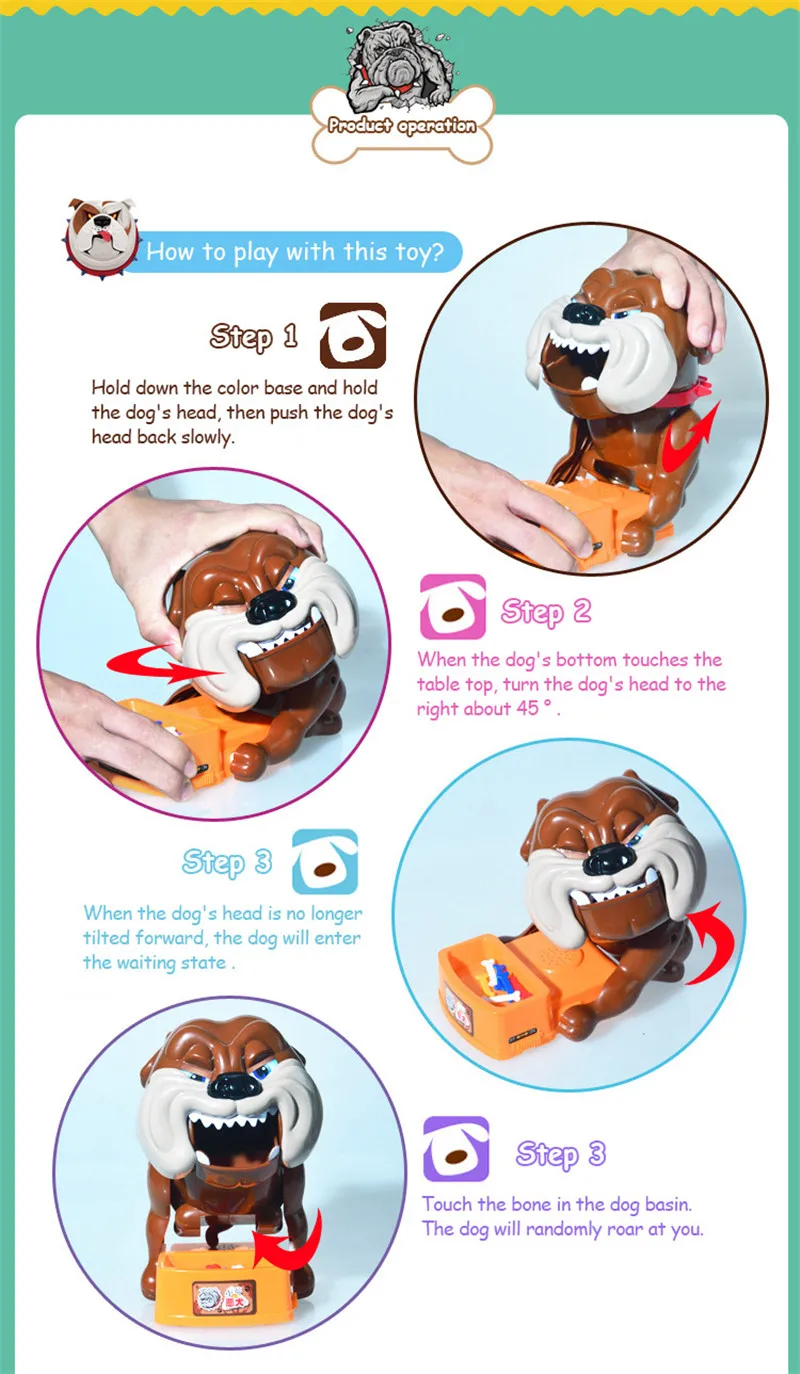 Product operation

How to play with this toy?

Step 1

Hold down the color base and hold the dog's head, then push the dog's head back slowly.

Step 2

When the dog's bottom touches the table top, turn the dog's head to the right about 45 ° .

Step 3

When the dog's head is no longer tilted forward, the dog will enter the waiting state .

Step 3

Touch the bone in the dog basin. The dog will randomly roar at you.