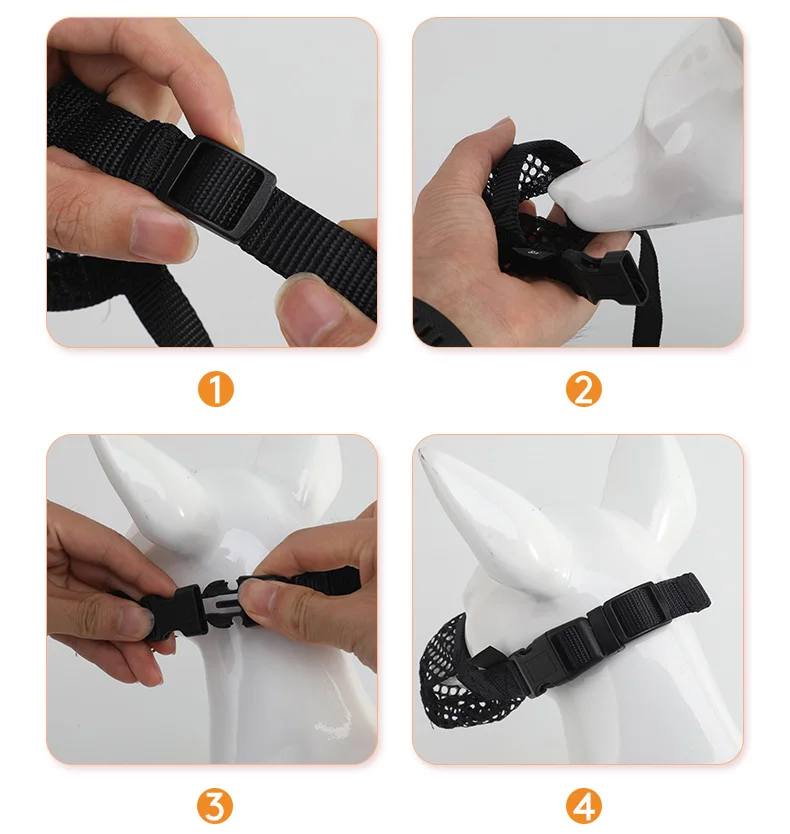 1

2

3

4