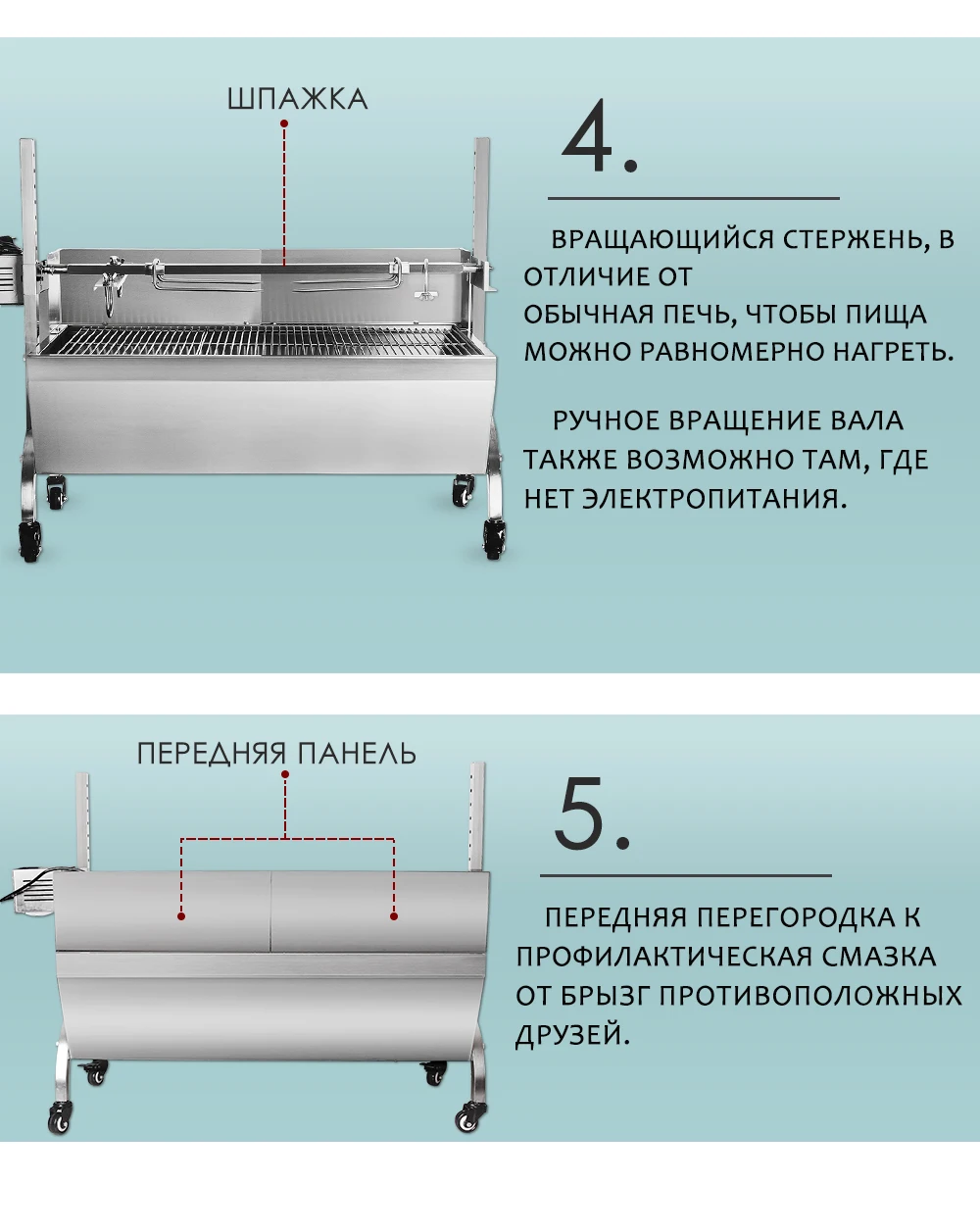 ШПАЖКА

4.

ВРАЩАЮЩИЙСЯ СТЕРЖЕНЬ, В ОТЛИЧИЕ ОТ
ОБЫЧНАЯ ПЕЧЬ, ЧТОБЫ ПИЩА МОЖНО РАВНОМЕРНО НАГРЕТЬ.

РУЧНОЕ ВРАЩЕНИЕ ВАЛА ТАКЖЕ ВОЗМОЖНО ТАМ, ГДЕ НЕТ ЭЛЕКТРОПИТАНИЯ.

ПЕРЕДНЯЯ ПАНЕЛЬ

5.

ПЕРЕДНЯЯ ПЕРЕГОРОДКА К ПРОФИЛАКТИЧЕСКАЯ СМАЗКА ОТ БРЫЗГ ПРОТИВОПОЛОЖНЫХ ДРУЗЕЙ.