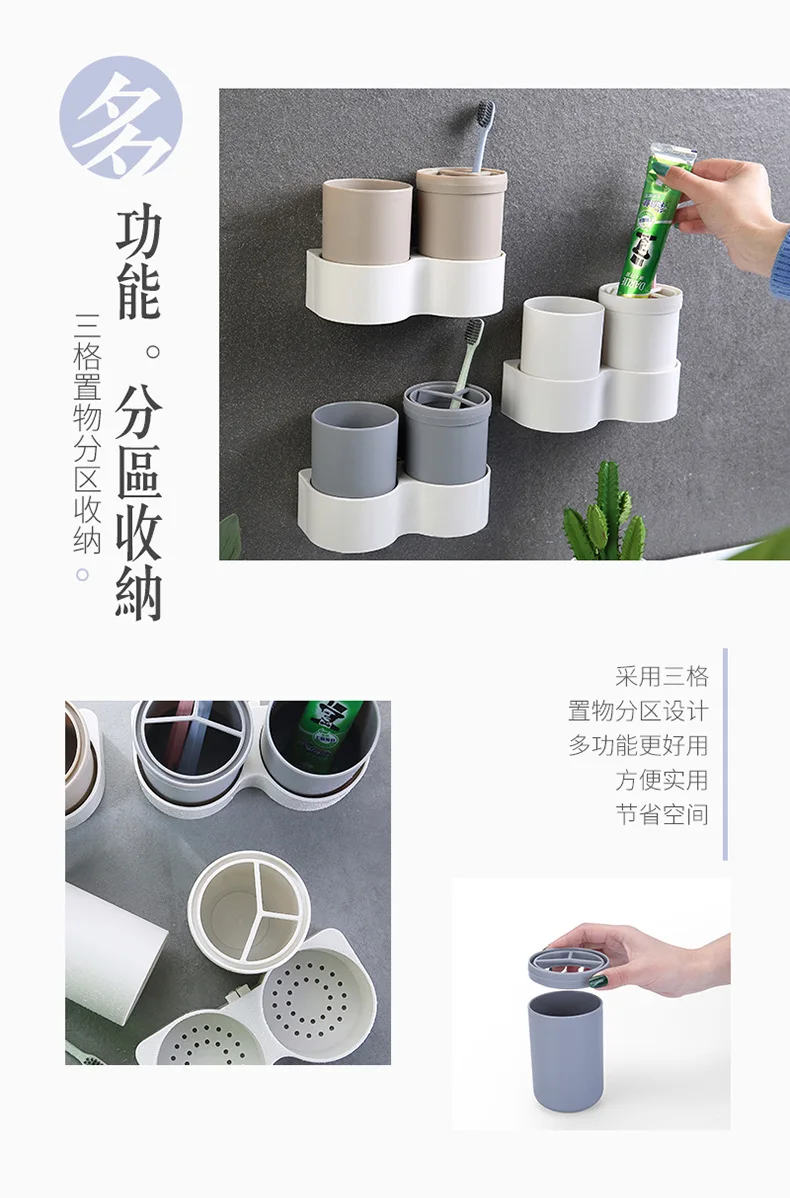 多

功能。分區收納

三格置物分区收纳。

采用三格
置物分区设计
多功能更好用
方便实用
节省空间