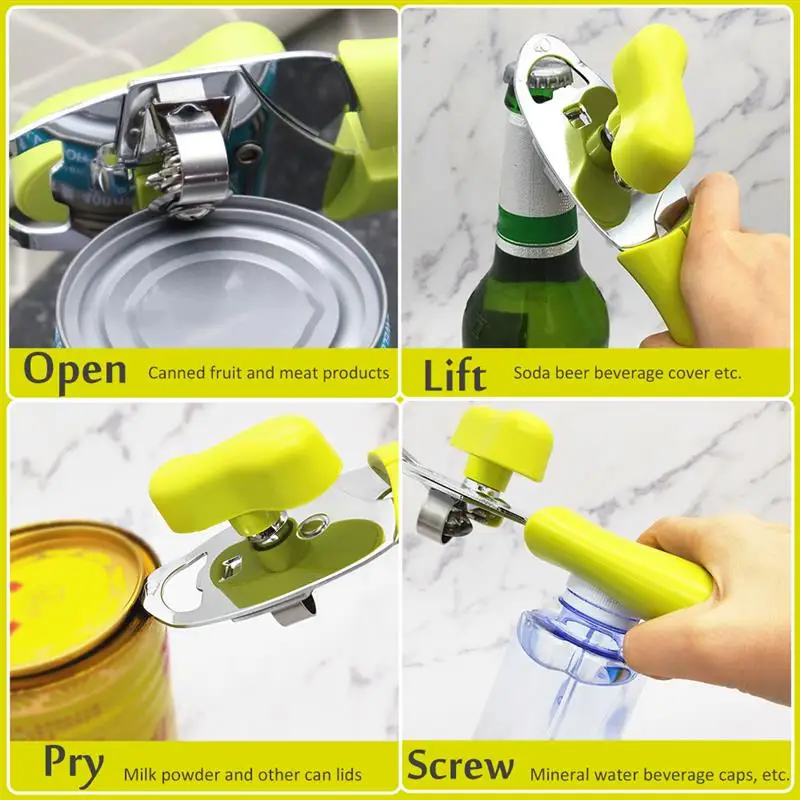 Open Canned fruit and meat products

Lift Soda beer beverage cover etc.

Pry Milk powder and other can lids

Screw Mineral water beverage caps, etc.