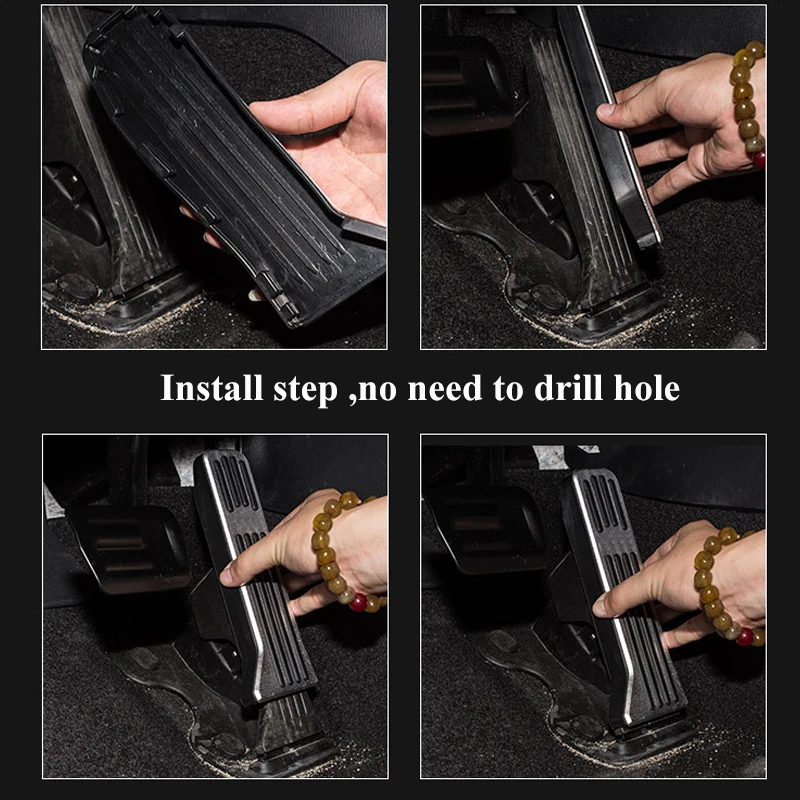 Install step ,no need to drill hole