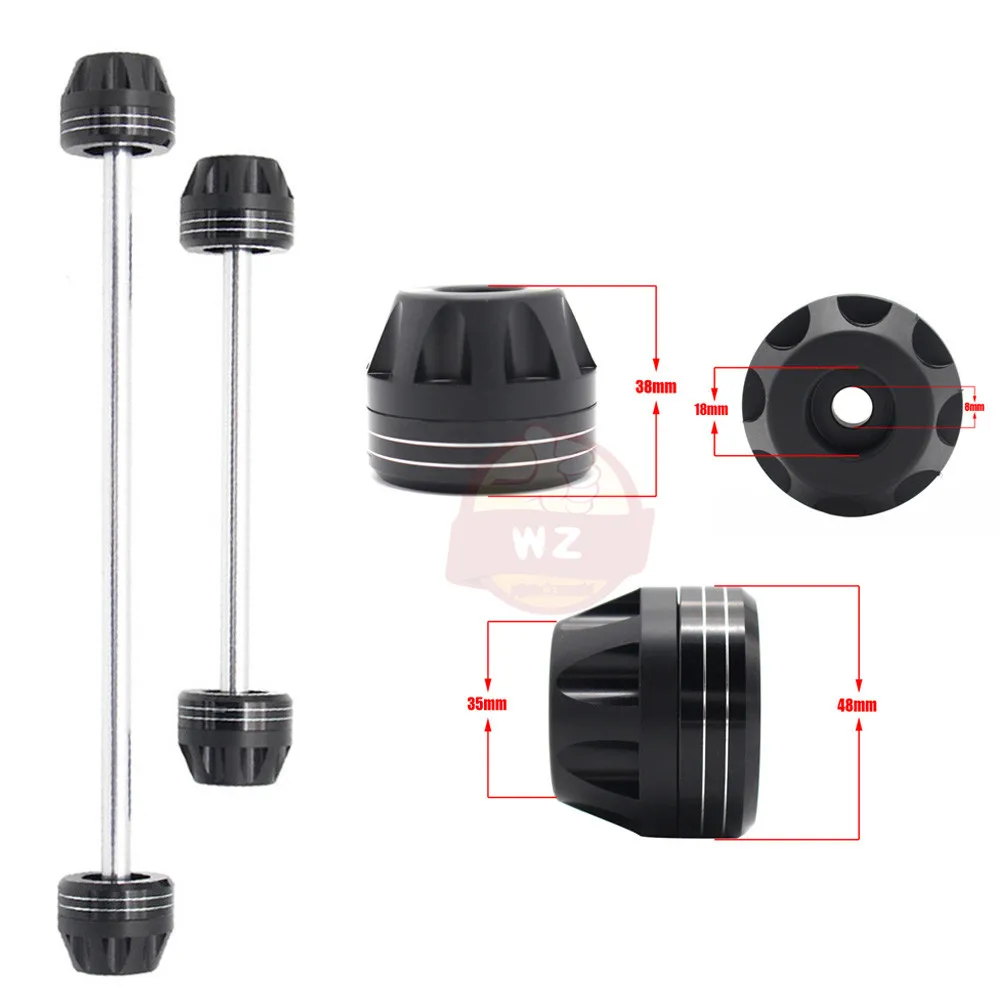 38mm

18mm

8mm

WZ

35mm

48mm