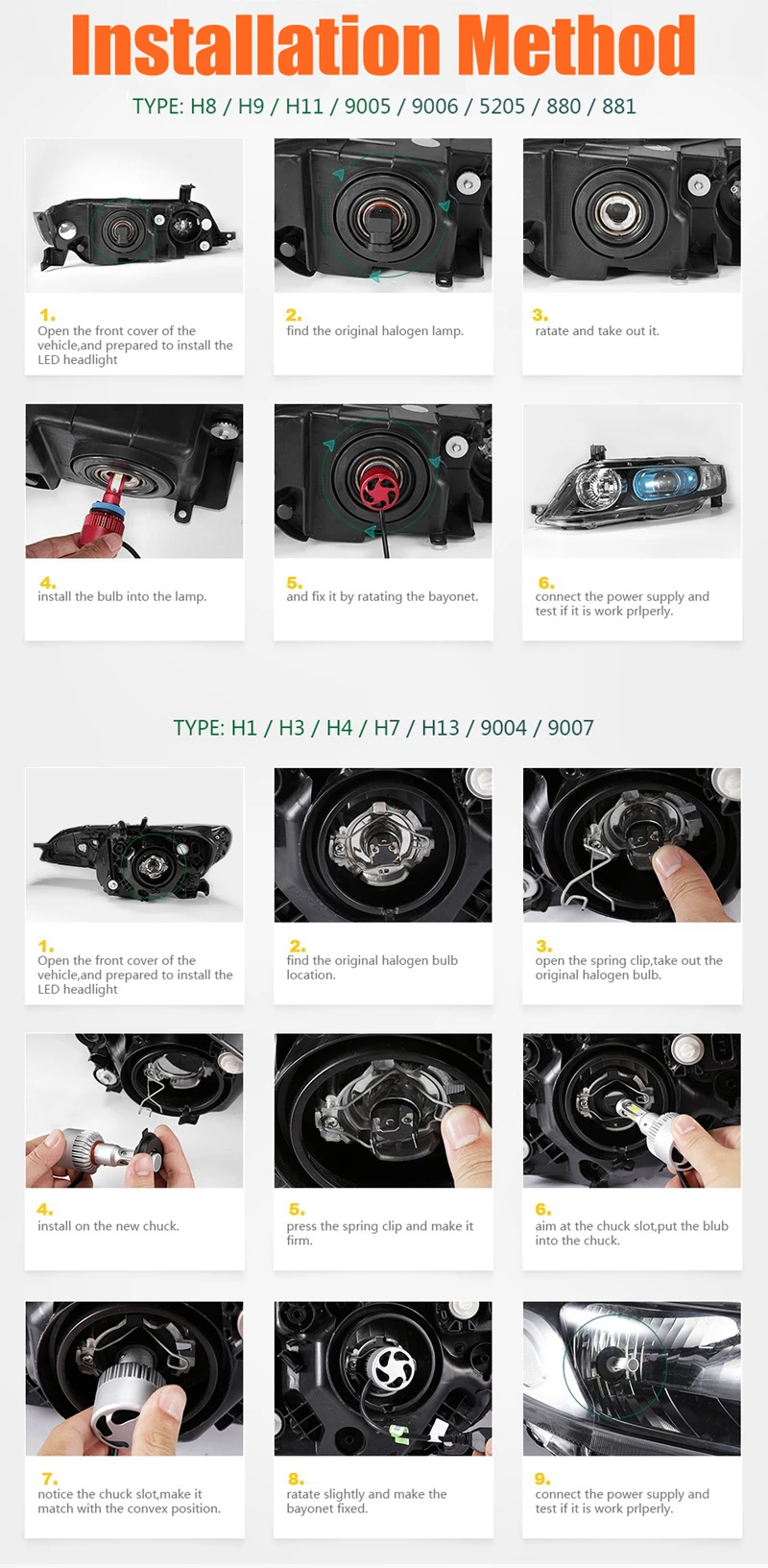 Installation Method

TYPE: H8 / H9 / H11 / 9005 / 9006 / 5205 / 880 / 881

1.
Open the front cover of the vehicle,and prepared to install the LED headlight

2.
find the original halogen lamp.

3.
ratate and take out it.

4.
install the bulb into the lamp.

5.
and fix it by ratating the bayonet.

6.
connect the power supply and test if it is work prlperly.

TYPE: H1 / H3 / H4 / H7 / H13 / 9004 / 9007

1.
Open the front cover of the vehicle,and prepared to install the LED headlight

2.
find the original halogen bulb location.

3.
open the spring clip,take out the original halogen bulb.

4.
install on the new chuck.

5.
press the spring clip and make it firm.

6.
aim at the chuck slot,put the blub into the chuck.

7.
notice the chuck slot,make it match with the convex position.

8.
ratate slightly and make the bayonet fixed.

9.
connect the power supply and test if it is work prlperly.