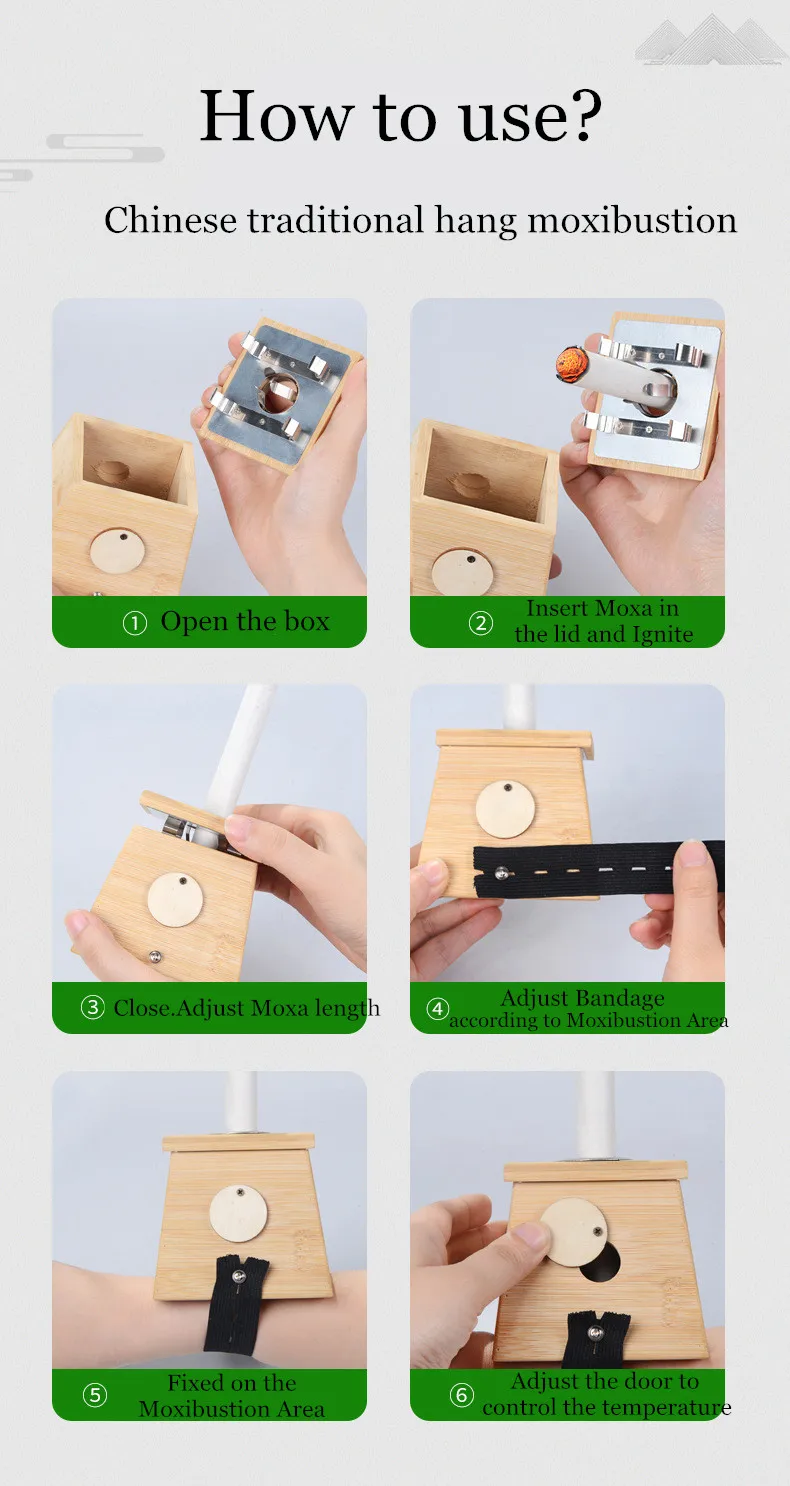 How to use?

Chinese traditional hang moxibustion

① Open the box

② Insert Moxa in the lid and Ignite

③ Close.Adjust Moxa length

④ Adjust Bandage according to Moxibustion Area

⑤ Fixed on the Moxibustion Area

⑥ Adjust the door to control the temperature