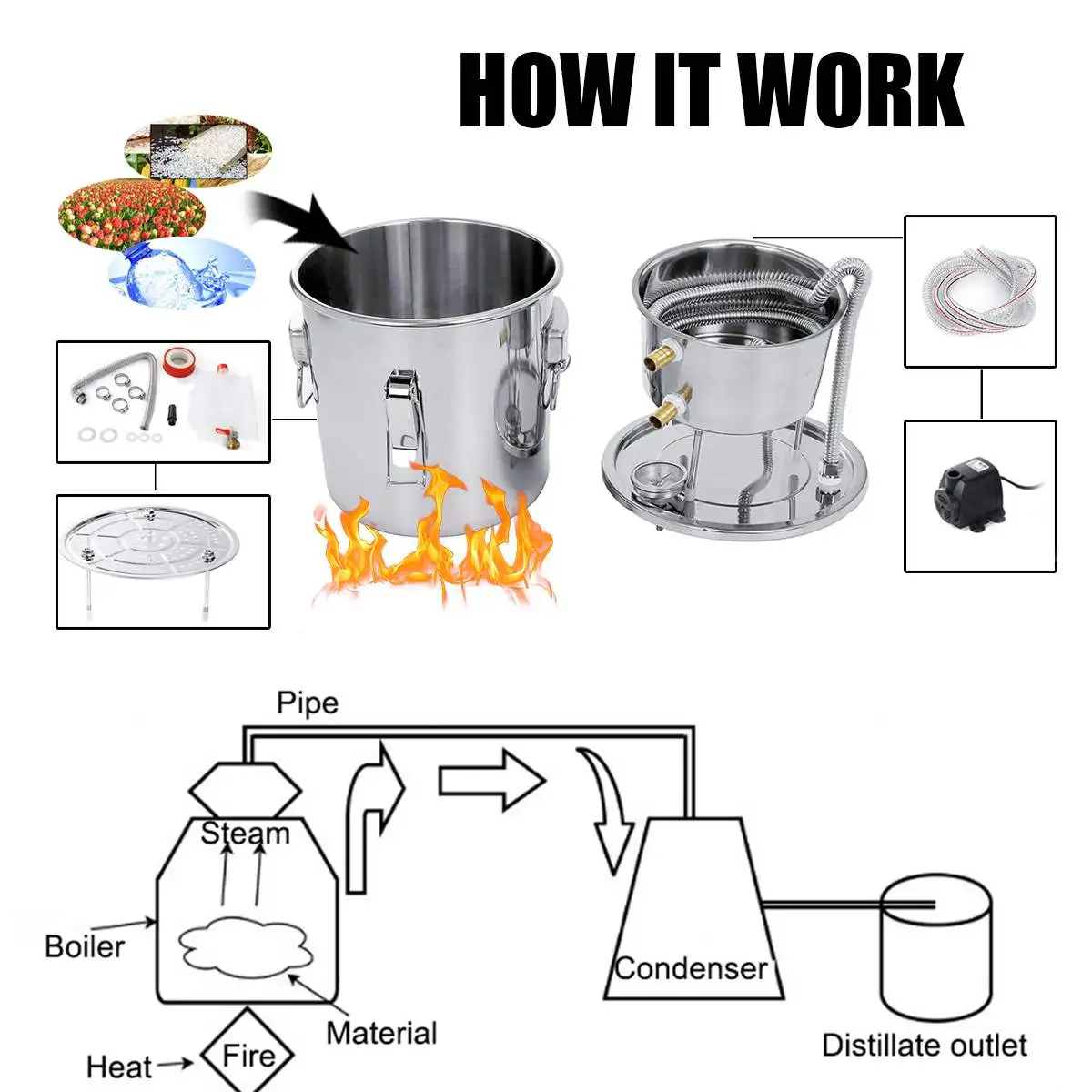 HOW IT WORK

Pipe

Steam

Boiler

Material

Heat

Fire

Condenser

Distillate outlet