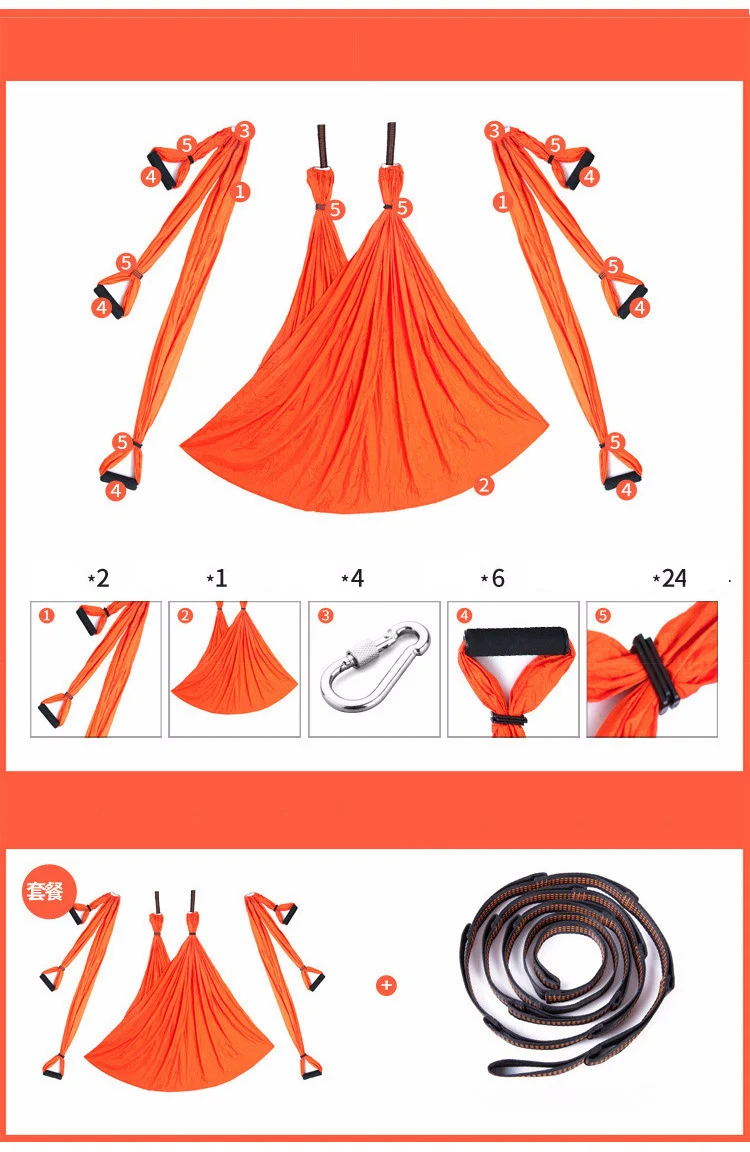 3
5
4
1
5
4
5
4
5
5
2
3
5
4
1
5
4
5
4

*2
*1
*4
*6
*24

1
2
3
4
5

套餐
+