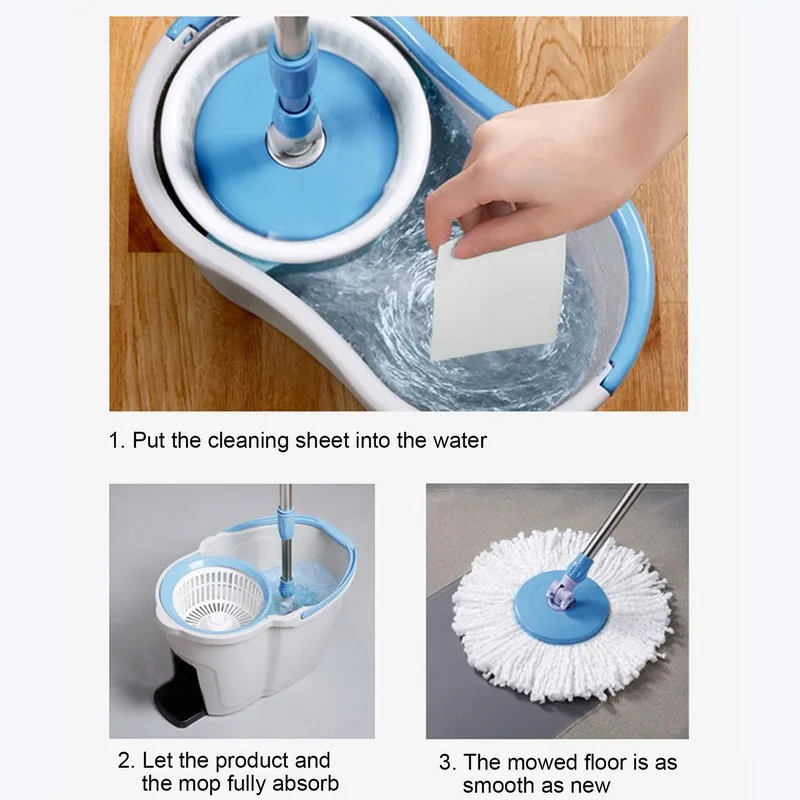 1. Put the cleaning sheet into the water

2. Let the product and the mop fully absorb

3. The mowed floor is as smooth as new