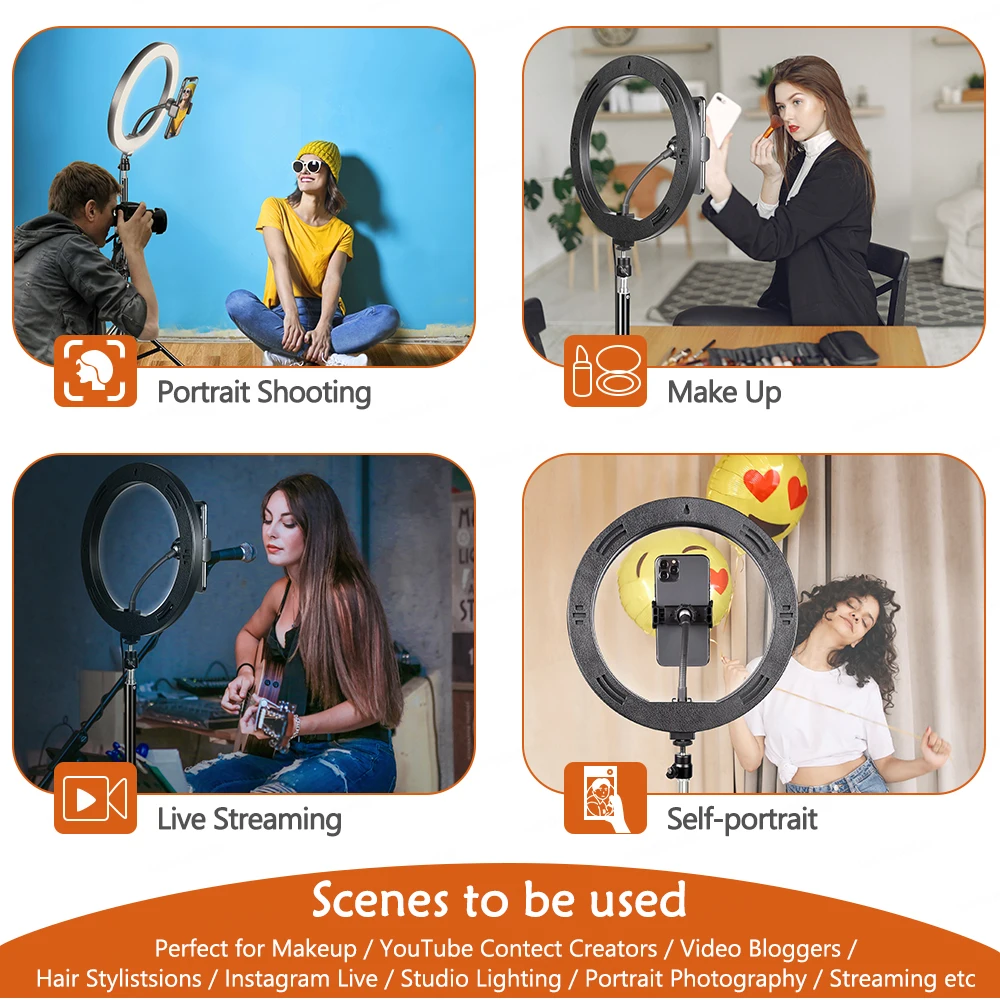 Portrait Shooting

Make Up

Live Streaming

Self-portrait

Scenes to be used

Perfect for Makeup / YouTube Contect Creators / Video Bloggers / Hair Stylistsions / Instagram Live / Studio Lighting / Portrait Photography / Streaming etc