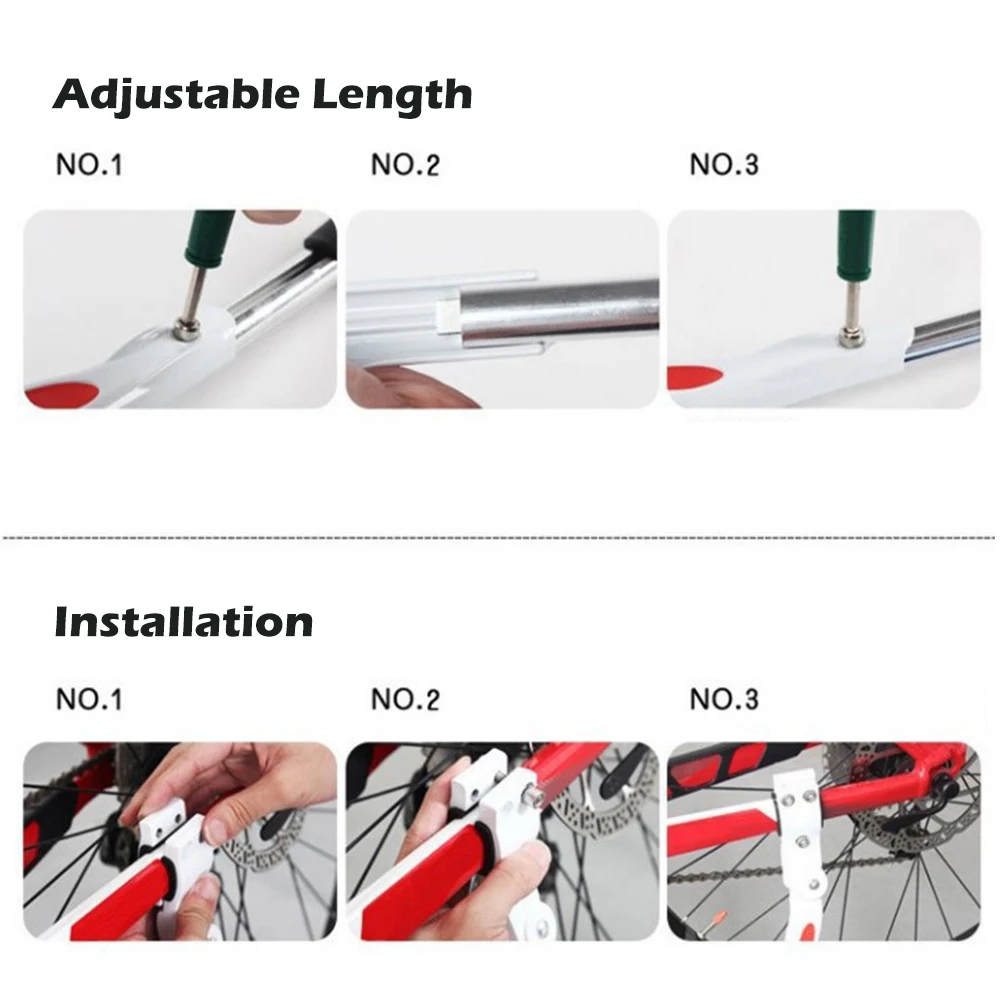 Adjustable Length

NO.1

NO.2

NO.3

Installation

NO.1

NO.2

NO.3