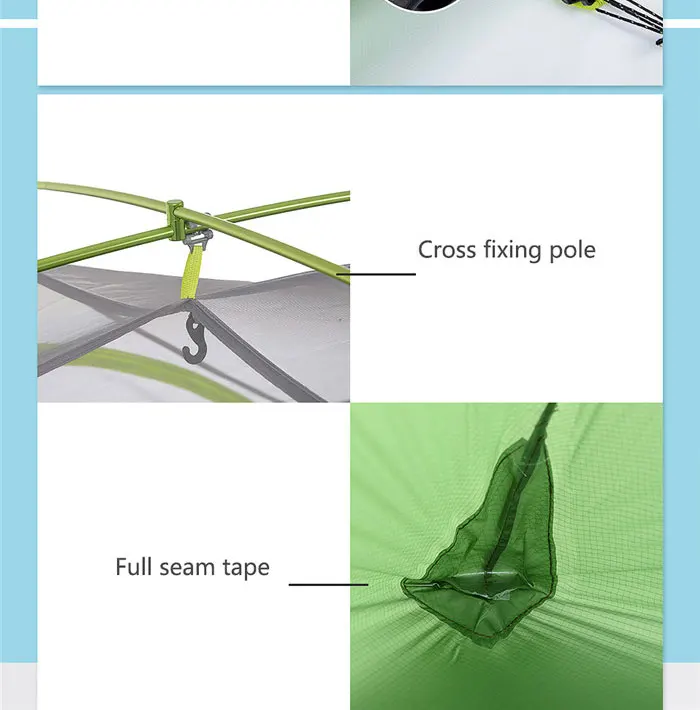 Cross fixing pole

Full seam tape