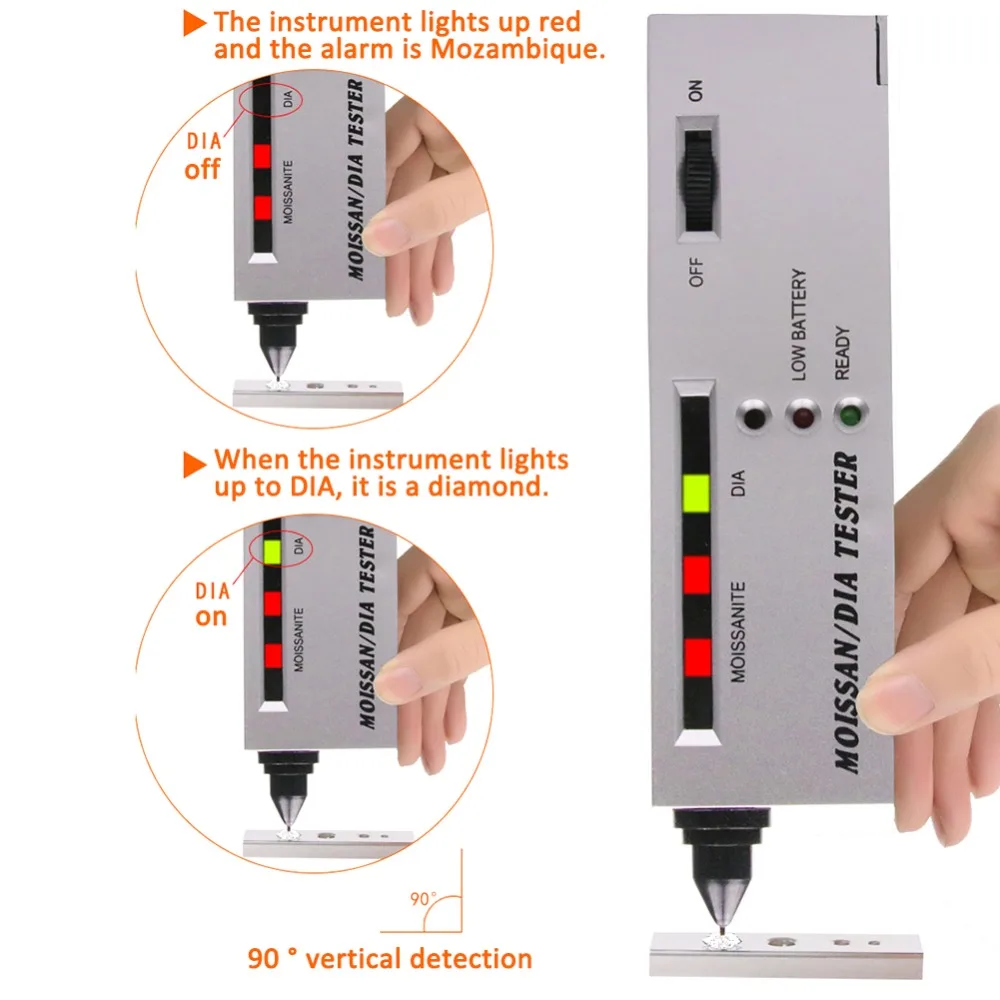 The instrument lights up red and the alarm is Mozambique.

DIA
off

DIA
MOISSANITE
MOISSAN/DIA TESTER

When the instrument lights up to DIA, it is a diamond.

DIA
on

DIA
MOISSANITE
MOISSAN/DIA TESTER

90°

90 ° vertical detection

ON
OFF
LOW BATTERY
READY
DIA
MOISSANITE
MOISSAN/DIA TESTER