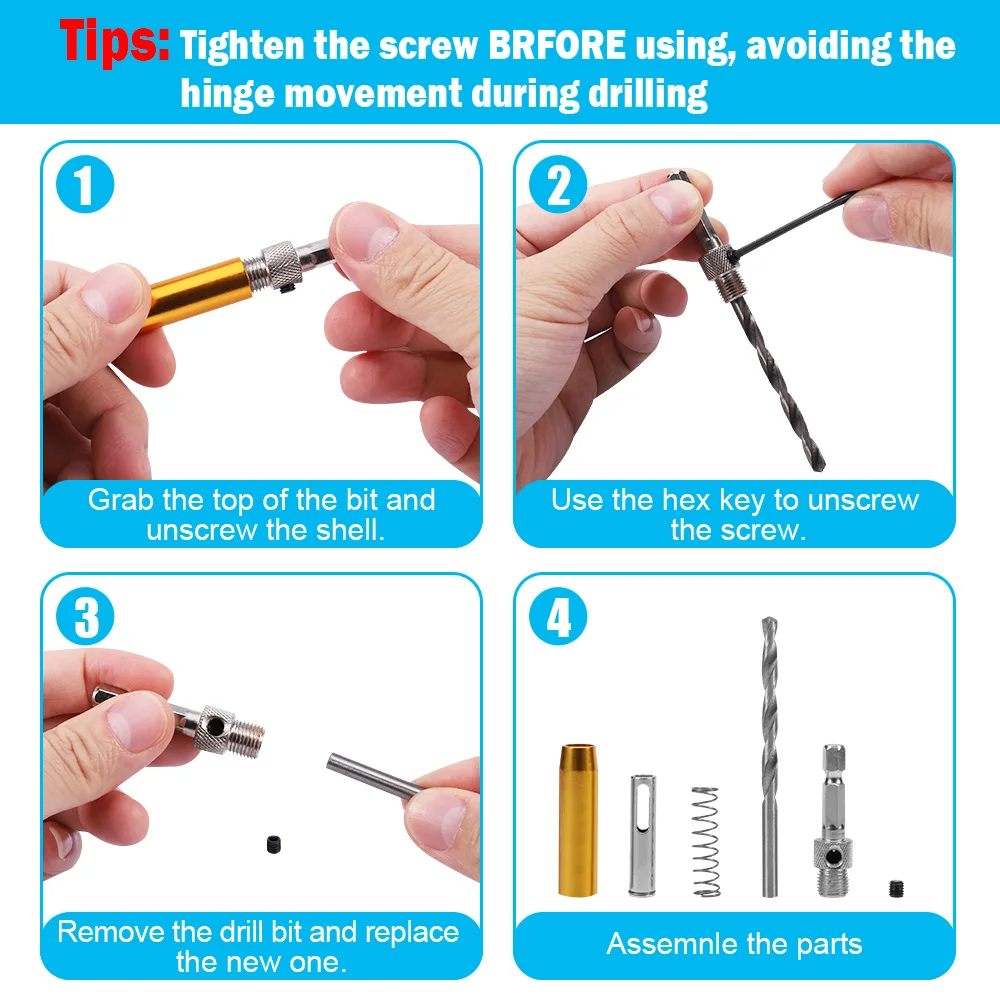 Tips: Tighten the screw BRFORE using, avoiding the hinge movement during drilling

1

Grab the top of the bit and unscrew the shell.

2

Use the hex key to unscrew the screw.

3

Remove the drill bit and replace the new one.

4

Assemnle the parts