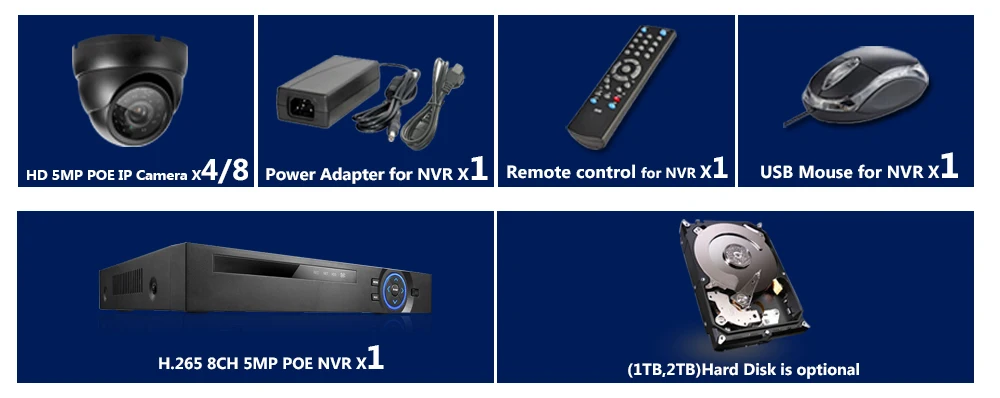 HD 5MP POE IP Camera X4/8

Power Adapter for NVR X1

Remote control for NVR X1

USB Mouse for NVR X1

H.265 8CH 5MP POE NVR X1

(1TB,2TB)Hard Disk is optional