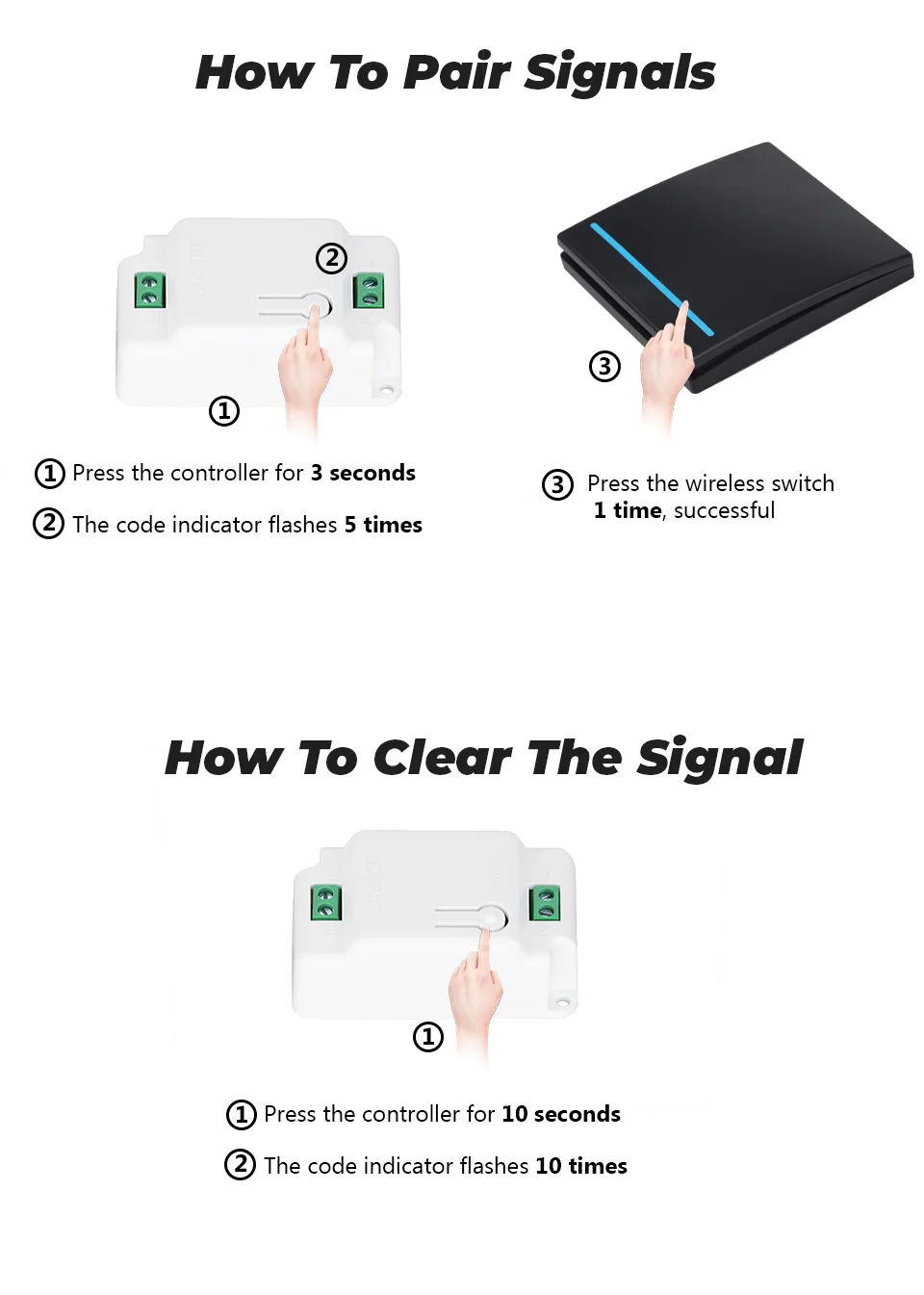 How To Pair Signals

②

①

③

① Press the controller for 3 seconds

② The code indicator flashes 5 times

③ Press the wireless switch 1 time, successful

How To Clear The Signal

①

① Press the controller for 10 seconds

② The code indicator flashes 10 times