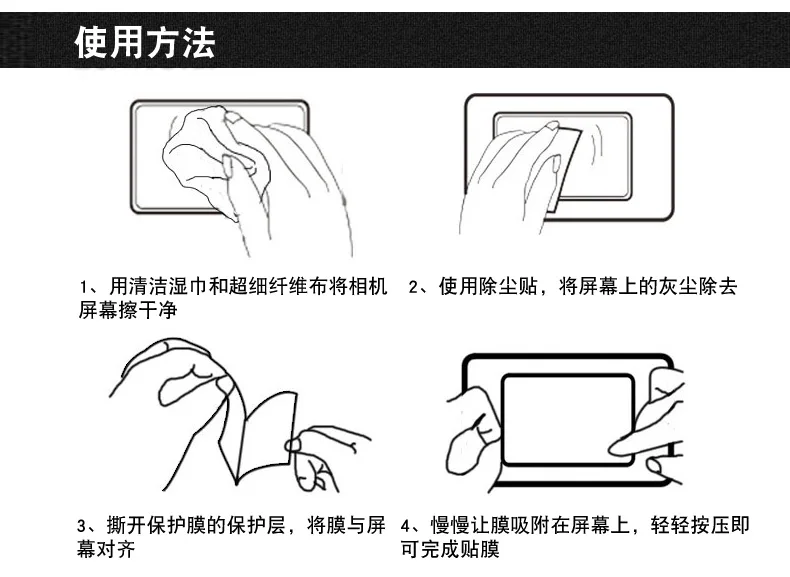 使用方法

1、用清洁湿巾和超细纤维布将相机屏幕擦干净

2、使用除尘贴，将屏幕上的灰尘除去

3、撕开保护膜的保护层，将膜与屏幕对齐

4、慢慢让膜吸附在屏幕上，轻轻按压即可完成贴膜