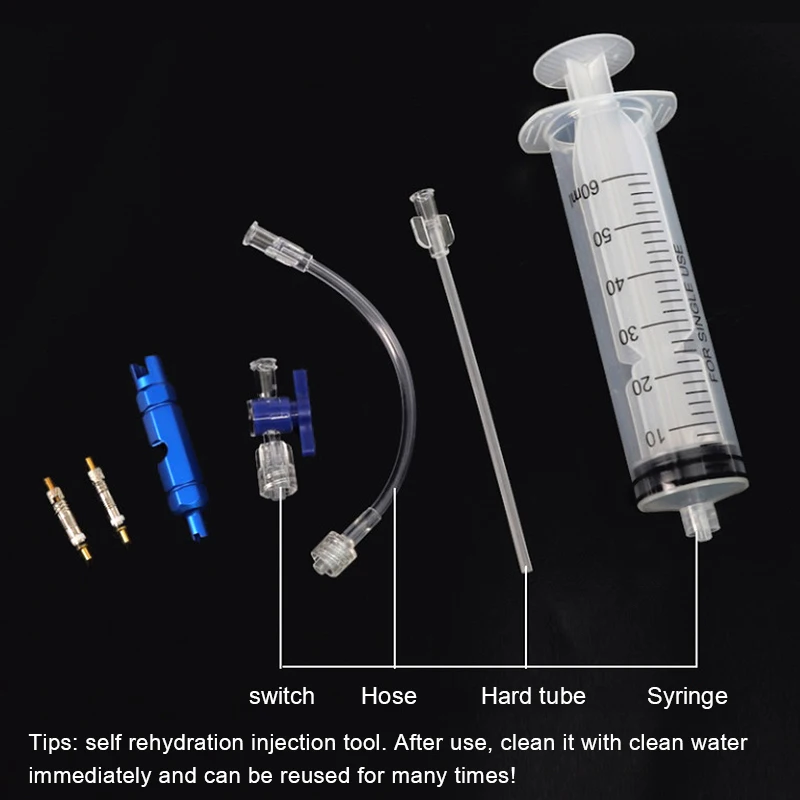 60ml
50
40
30
20
10
FOR SINGLE USE

switch
Hose
Hard tube
Syringe

Tips: self rehydration injection tool. After use, clean it with clean water immediately and can be reused for many times!