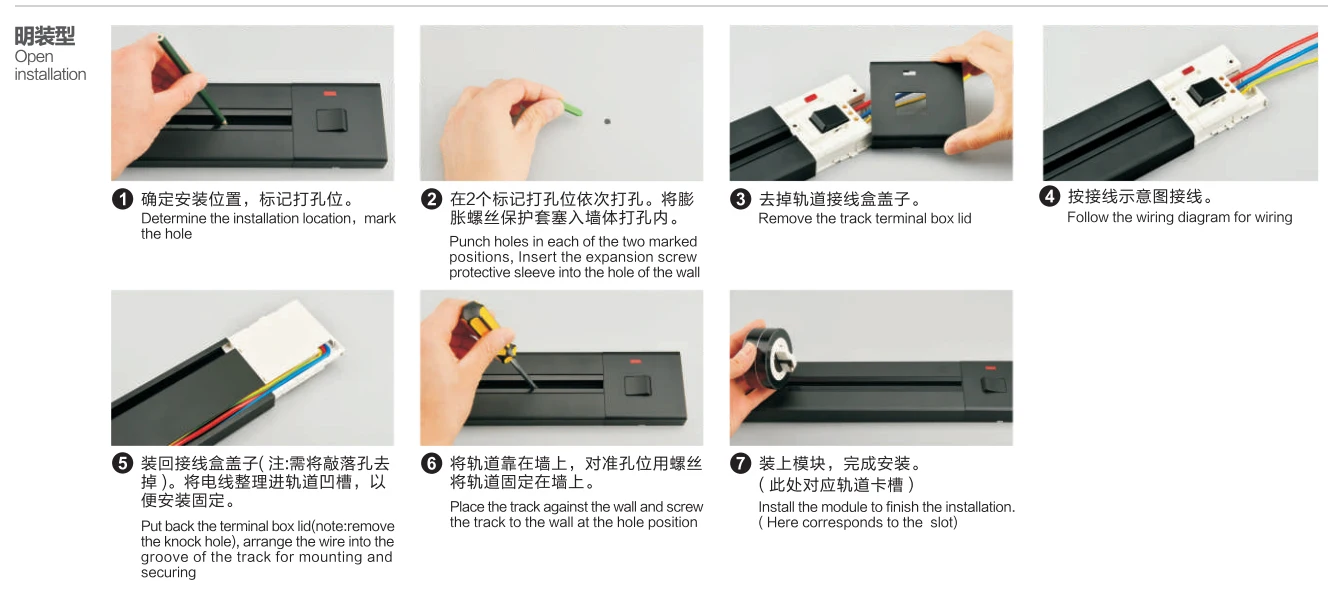 明装型
Open installation

1 确定安装位置，标记打孔位。
Determine the installation location，mark the hole

2 在2个标记打孔位依次打孔。将膨胀螺丝保护套塞入墙体打孔内。
Punch holes in each of the two marked positions, Insert the expansion screw protective sleeve into the hole of the wall

3 去掉轨道接线盒盖子。
Remove the track terminal box lid

4 按接线示意图接线。
Follow the wiring diagram for wiring

5 装回接线盒盖子( 注:需将敲落孔去掉 )。将电线整理进轨道凹槽，以便安装固定。
Put back the terminal box lid(note:remove the knock hole), arrange the wire into the groove of the track for mounting and securing

6 将轨道靠在墙上，对准孔位用螺丝将轨道固定在墙上。
Place the track against the wall and screw the track to the wall at the hole position

7 装上模块，完成安装。
( 此处对应轨道卡槽 )
Install the module to finish the installation.
( Here corresponds to the slot)