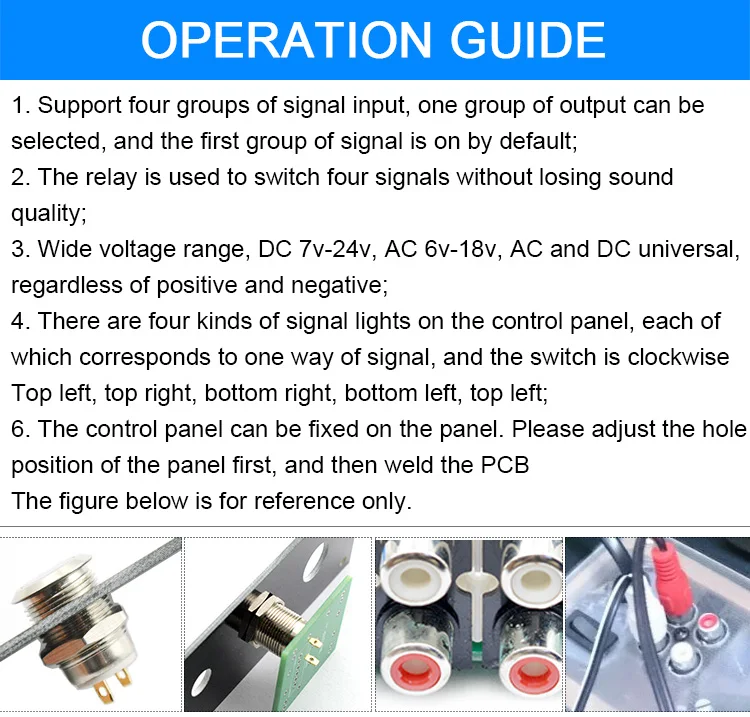 OPERATION GUIDE

1. Support four groups of signal input, one group of output can be selected, and the first group of signal is on by default;
2. The relay is used to switch four signals without losing sound quality;
3. Wide voltage range, DC 7v-24v, AC 6v-18v, AC and DC universal, regardless of positive and negative;
4. There are four kinds of signal lights on the control panel, each of which corresponds to one way of signal, and the switch is clockwise Top left, top right, bottom right, bottom left, top left;
6. The control panel can be fixed on the panel. Please adjust the hole position of the panel first, and then weld the PCB
The figure below is for reference only.