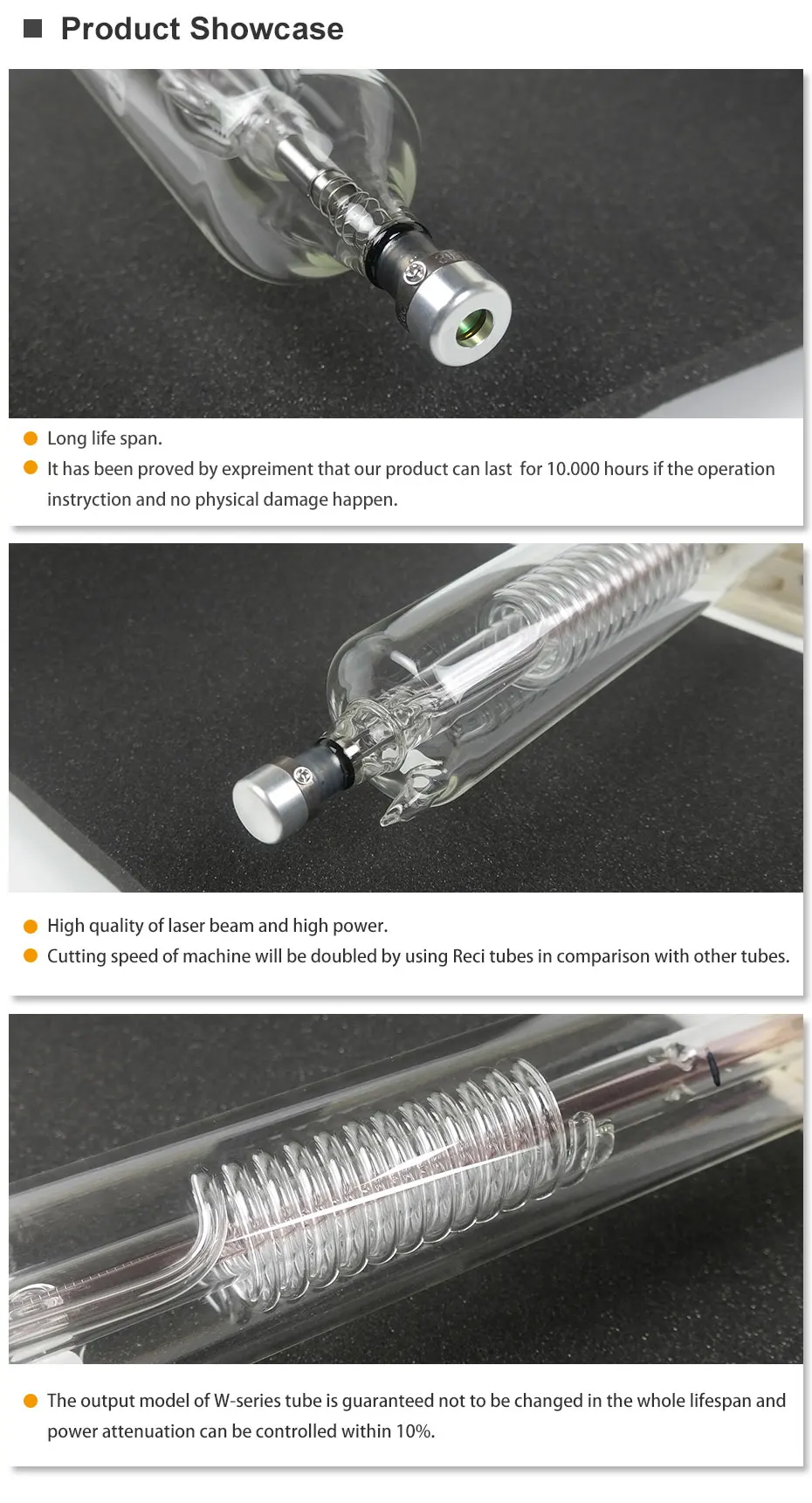 Product Showcase

Long life span.

It has been proved by expreiment that our product can last for 10.000 hours if the operation instryction and no physical damage happen.

High quality of laser beam and high power.

Cutting speed of machine will be doubled by using Reci tubes in comparison with other tubes.

The output model of W-series tube is guaranteed not to be changed in the whole lifespan and power attenuation can be controlled within 10%.