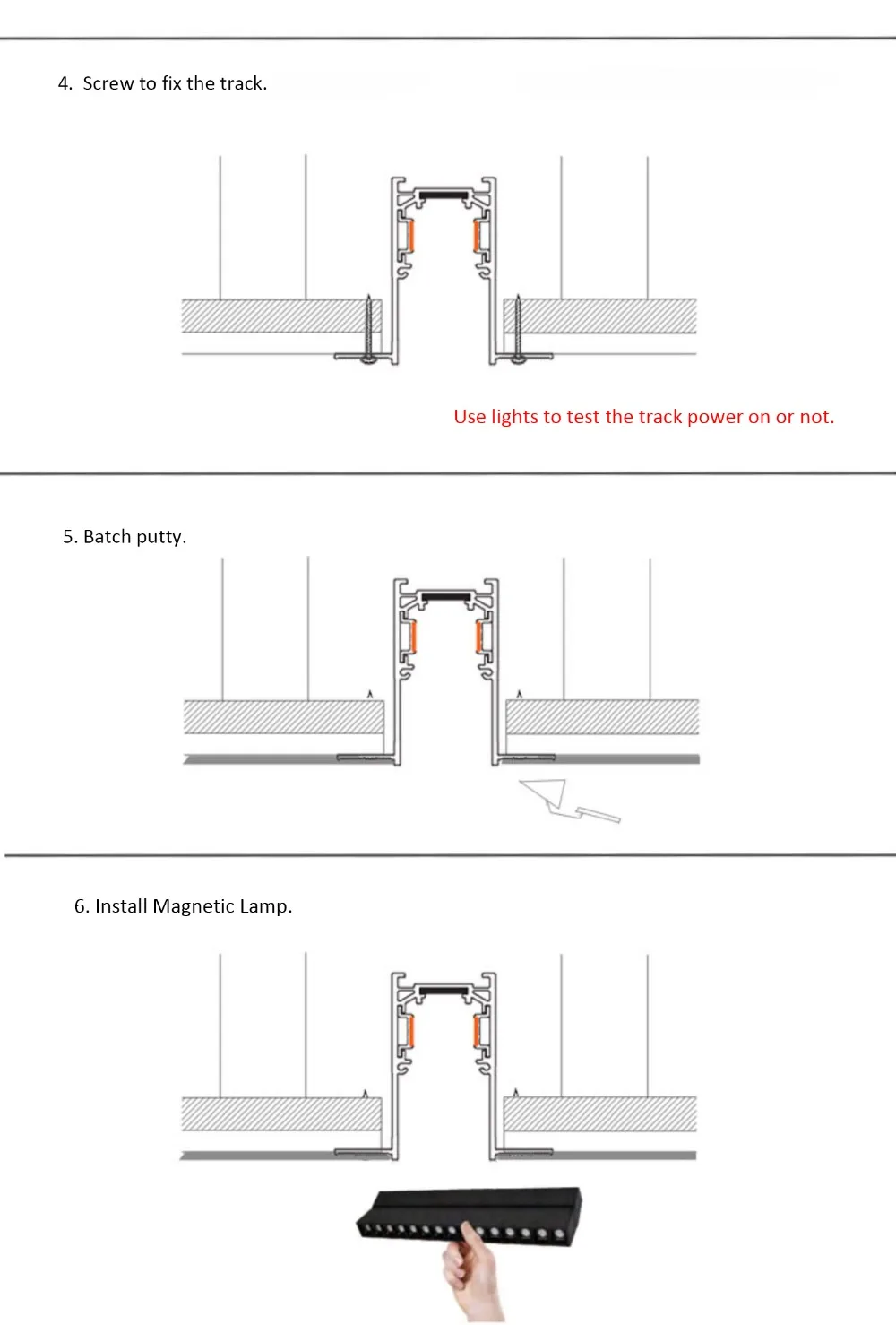 4. Screw to fix the track.

Use lights to test the track power on or not.

5. Batch putty.

6. Install Magnetic Lamp.