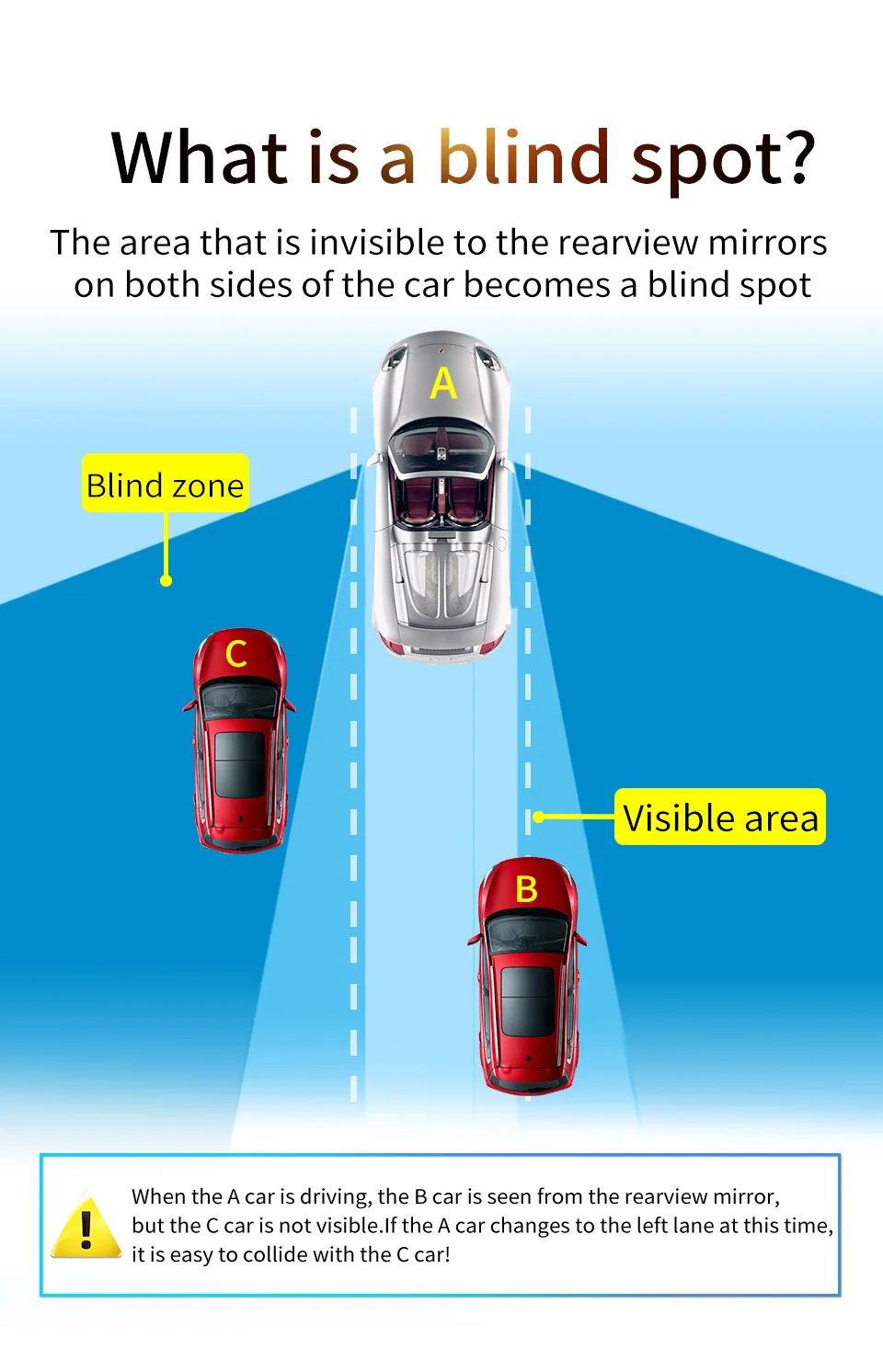 What is a blind spot?

The area that is invisible to the rearview mirrors on both sides of the car becomes a blind spot

A

Blind zone

C

Visible area

B

!

When the A car is driving, the B car is seen from the rearview mirror, but the C car is not visible.If the A car changes to the left lane at this time, it is easy to collide with the C car!