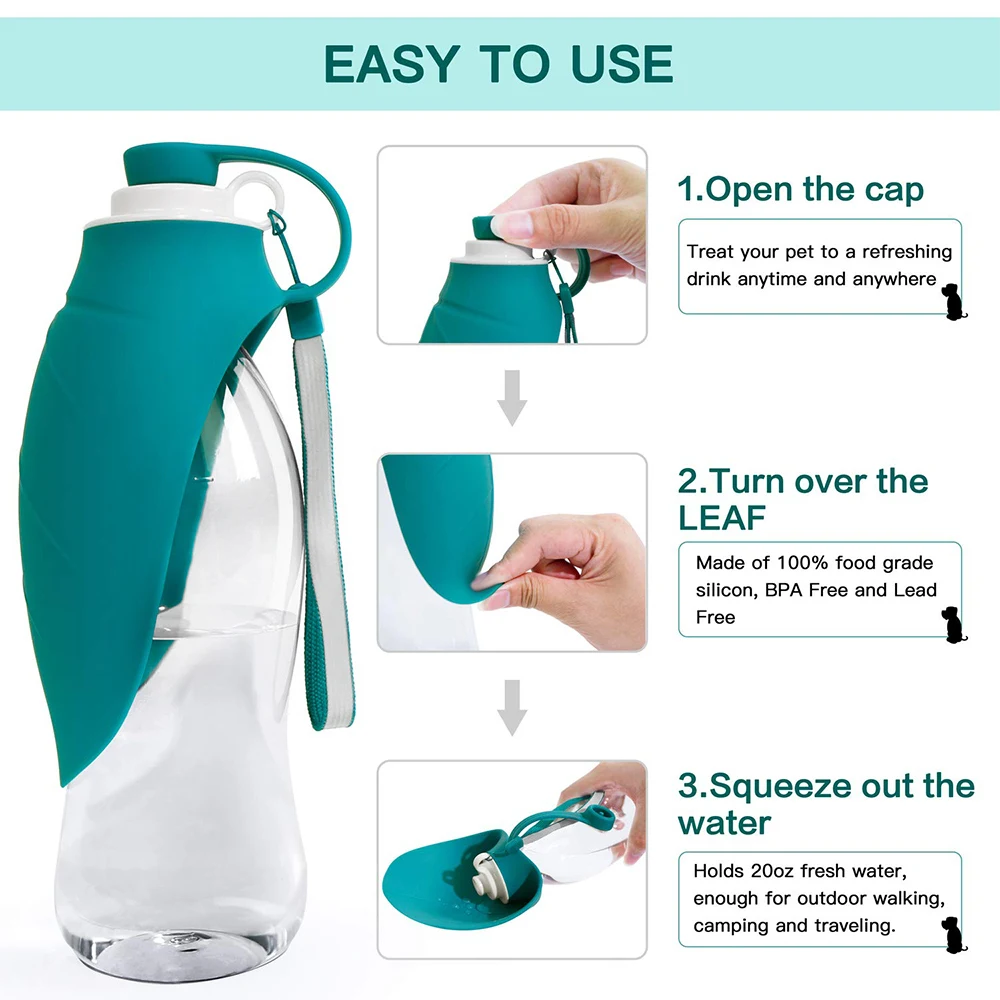 EASY TO USE

1.Open the cap

Treat your pet to a refreshing drink anytime and anywhere

2.Turn over the LEAF

Made of 100% food grade silicon, BPA Free and Lead Free

3.Squeeze out the water

Holds 20oz fresh water, enough for outdoor walking, camping and traveling.