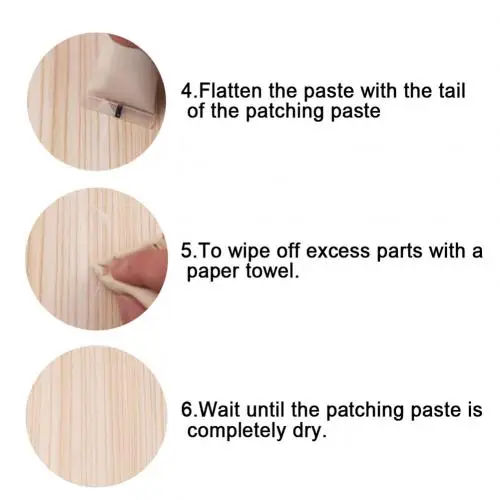 4.Flatten the paste with the tail of the patching paste

5.To wipe off excess parts with a paper towel.

6.Wait until the patching paste is completely dry.