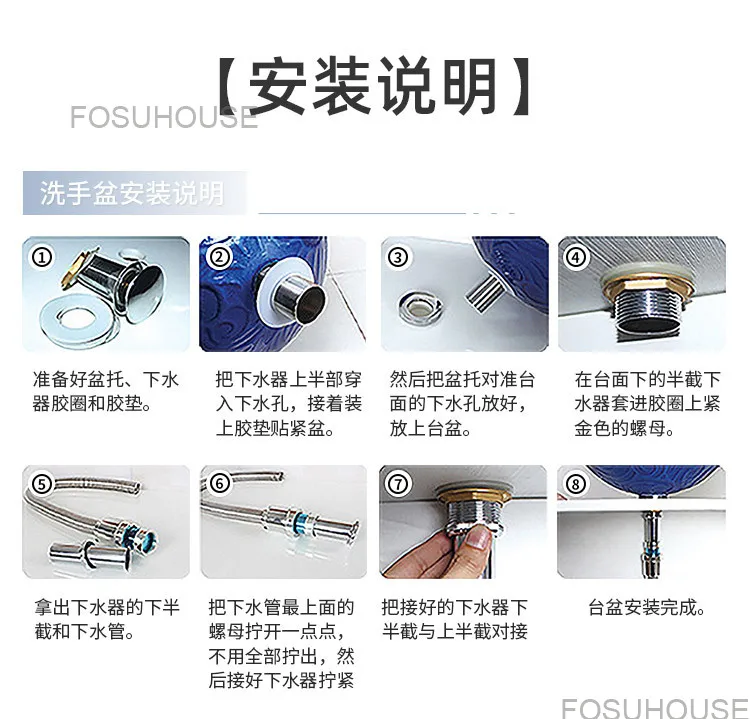 【安装说明】

FOSUHOUSE

洗手盆安装说明

①

准备好盆托、下水器胶圈和胶垫。

②

把下水器上半部穿入下水孔，接着装上胶垫贴紧盆。

③

然后把盆托对准台面的下水孔放好，放上台盆。

④

在台面下的半截下水器套进胶圈上紧金色的螺母。

⑤

拿出下水器的下半截和下水管。

⑥

把下水管最上面的螺母拧开一点点，不用全部拧出，然后接好下水器拧紧

⑦

把接好的下水器下半截与上半截对接

⑧

台盆安装完成。

FOSUHOUSE