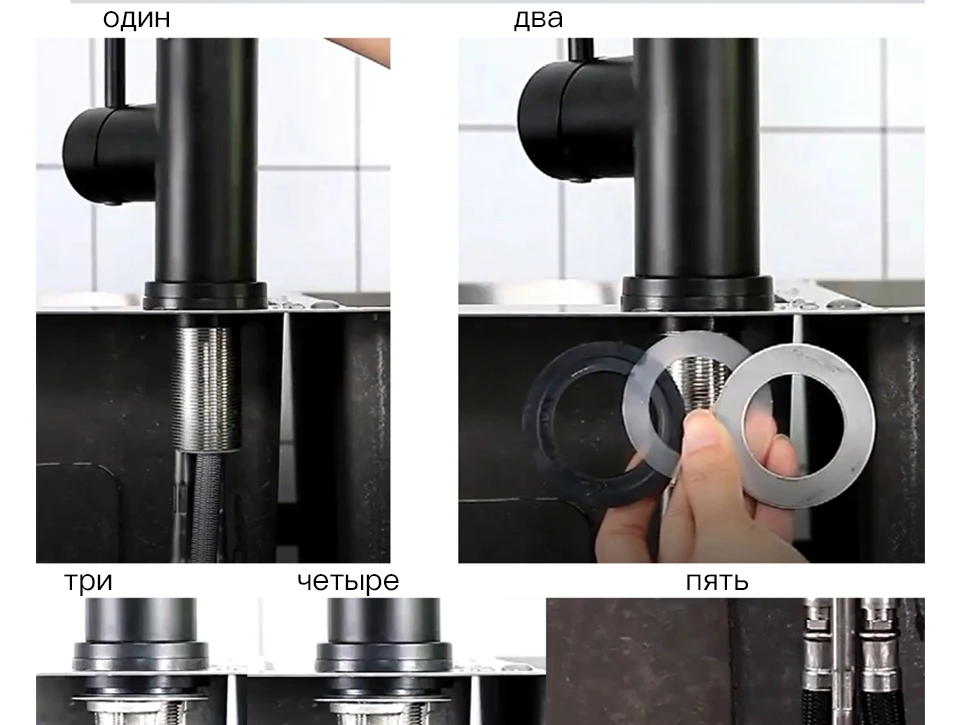 один

два

три

четыре

пять