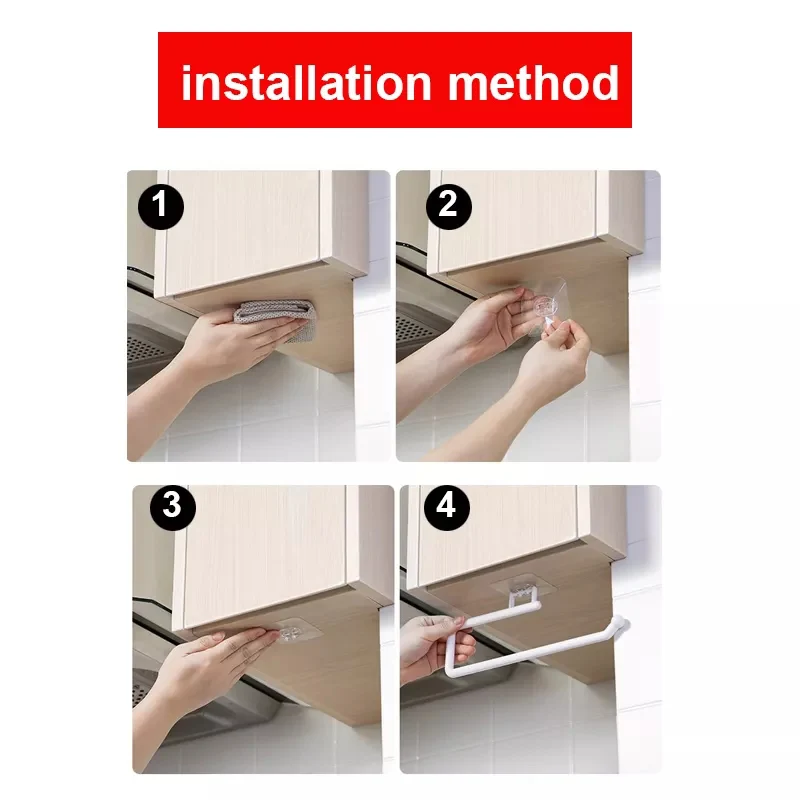 installation method

1

2

3

4