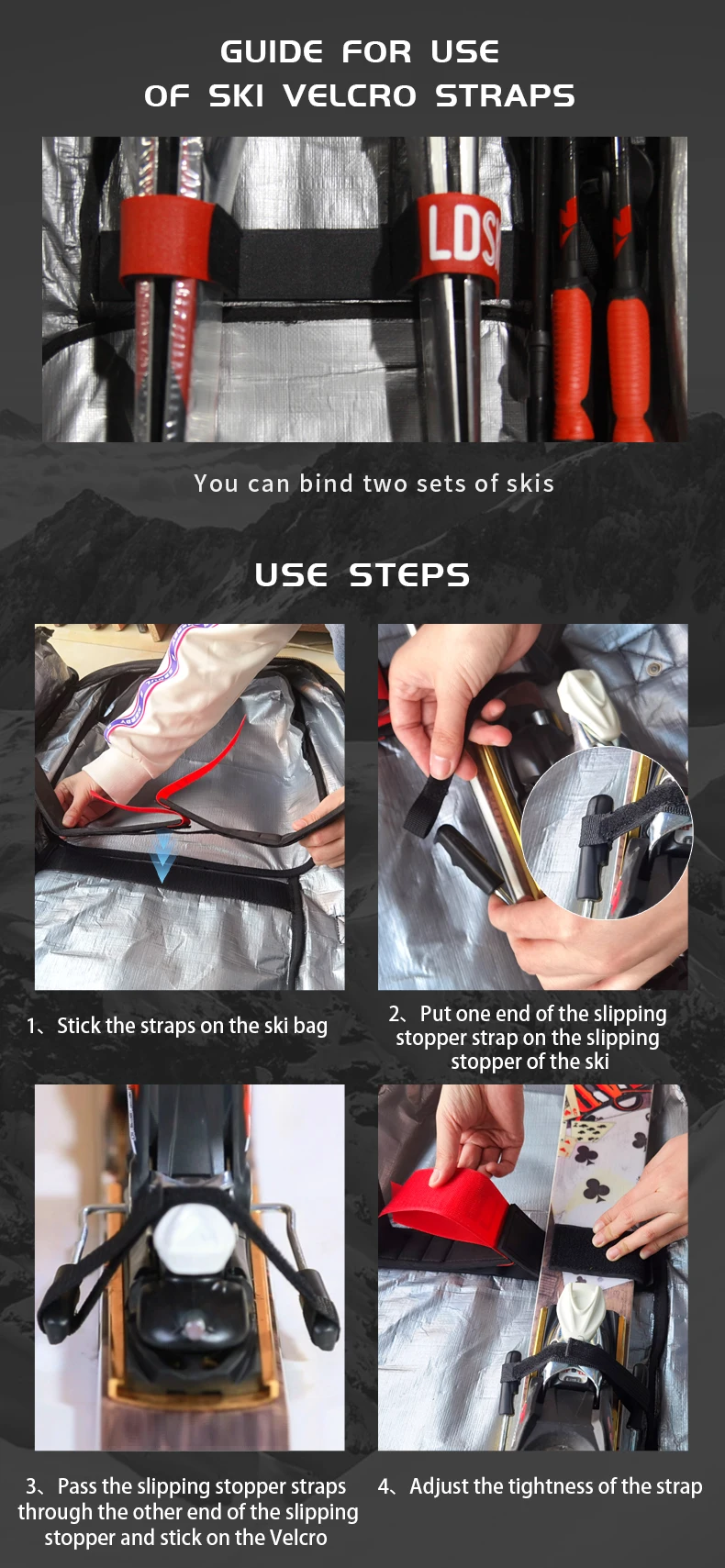 GUIDE FOR USE
OF SKI VELCRO STRAPS

LDS

You can bind two sets of skis

USE STEPS

1、Stick the straps on the ski bag

2、Put one end of the slipping stopper strap on the slipping stopper of the ski

3、Pass the slipping stopper straps through the other end of the slipping stopper and stick on the Velcro

4、Adjust the tightness of the strap