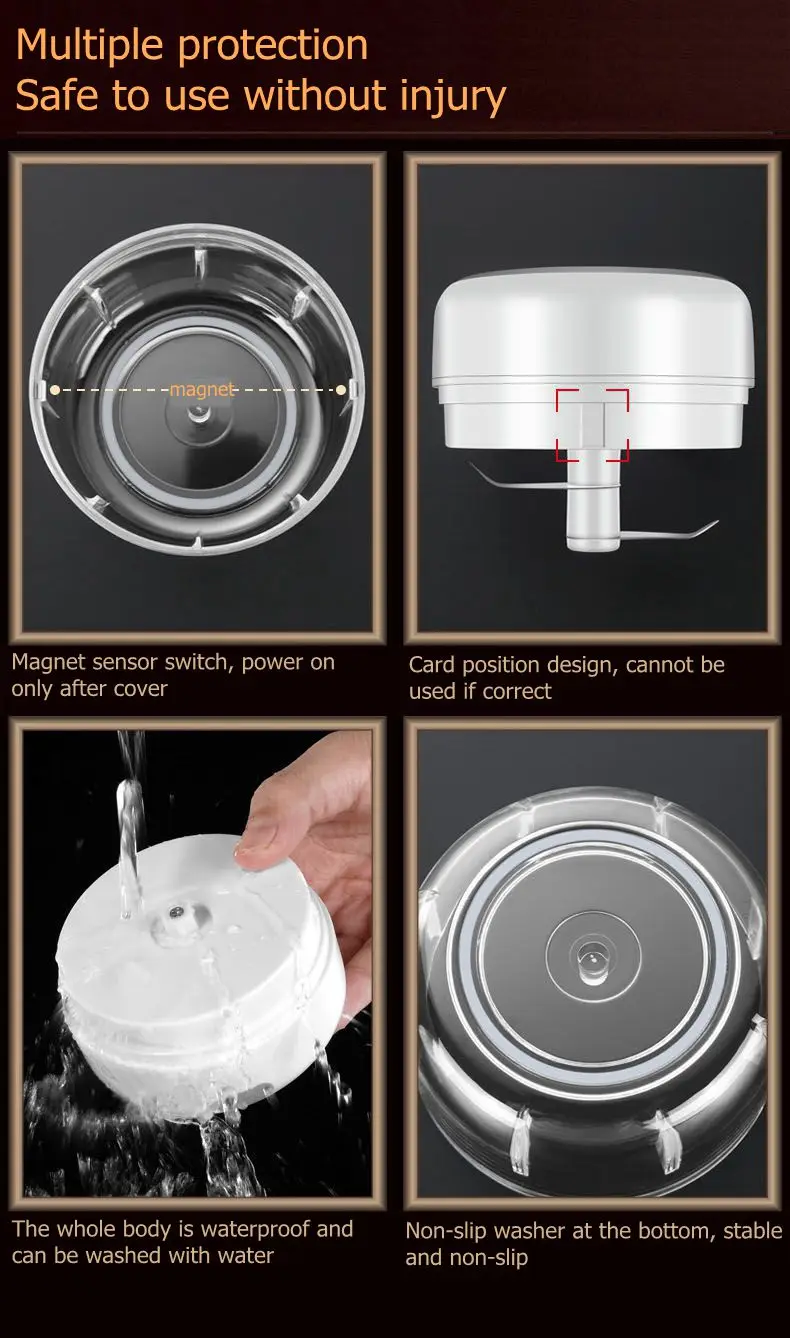 Multiple protection
Safe to use without injury

magnet

Magnet sensor switch, power on only after cover

Card position design, cannot be used if correct

The whole body is waterproof and can be washed with water

Non-slip washer at the bottom, stable and non-slip