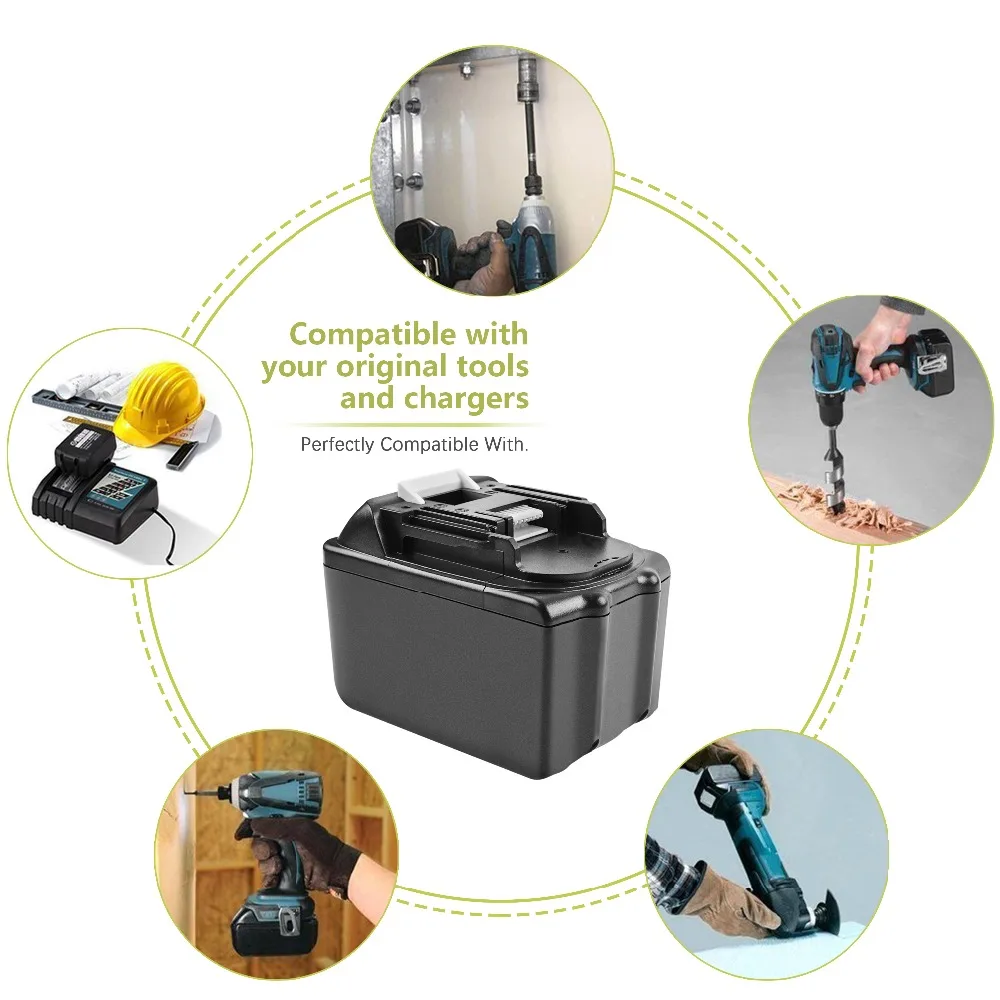 Compatible with your original tools and chargers

Perfectly Compatible With.