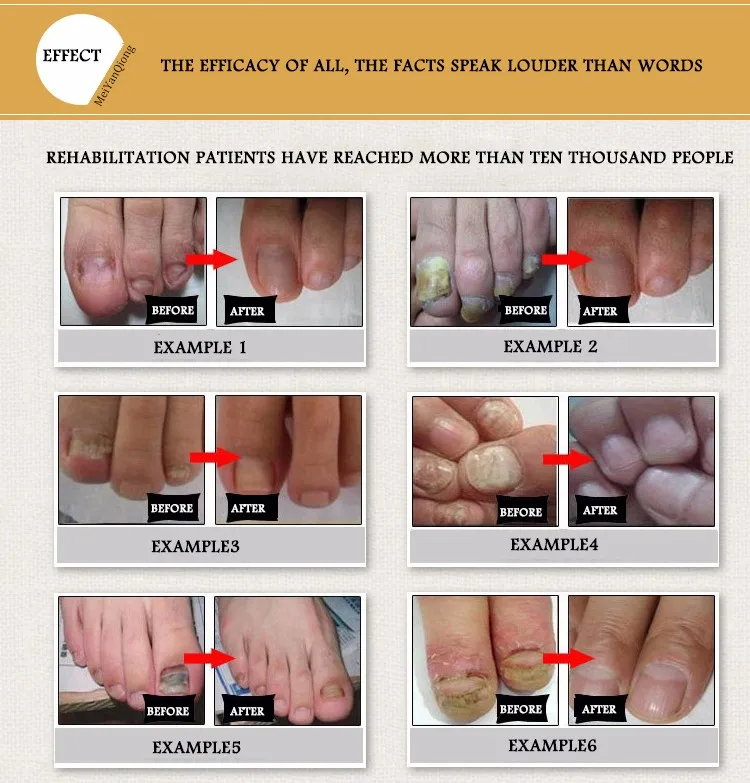 EFFECT
MeiYanQiong

THE EFFICACY OF ALL, THE FACTS SPEAK LOUDER THAN WORDS

REHABILITATION PATIENTS HAVE REACHED MORE THAN TEN THOUSAND PEOPLE

BEFORE AFTER
EXAMPLE 1

BEFORE AFTER
EXAMPLE 2

BEFORE AFTER
EXAMPLE3

BEFORE AFTER
EXAMPLE4

BEFORE AFTER
EXAMPLE5

BEFORE AFTER
EXAMPLE6